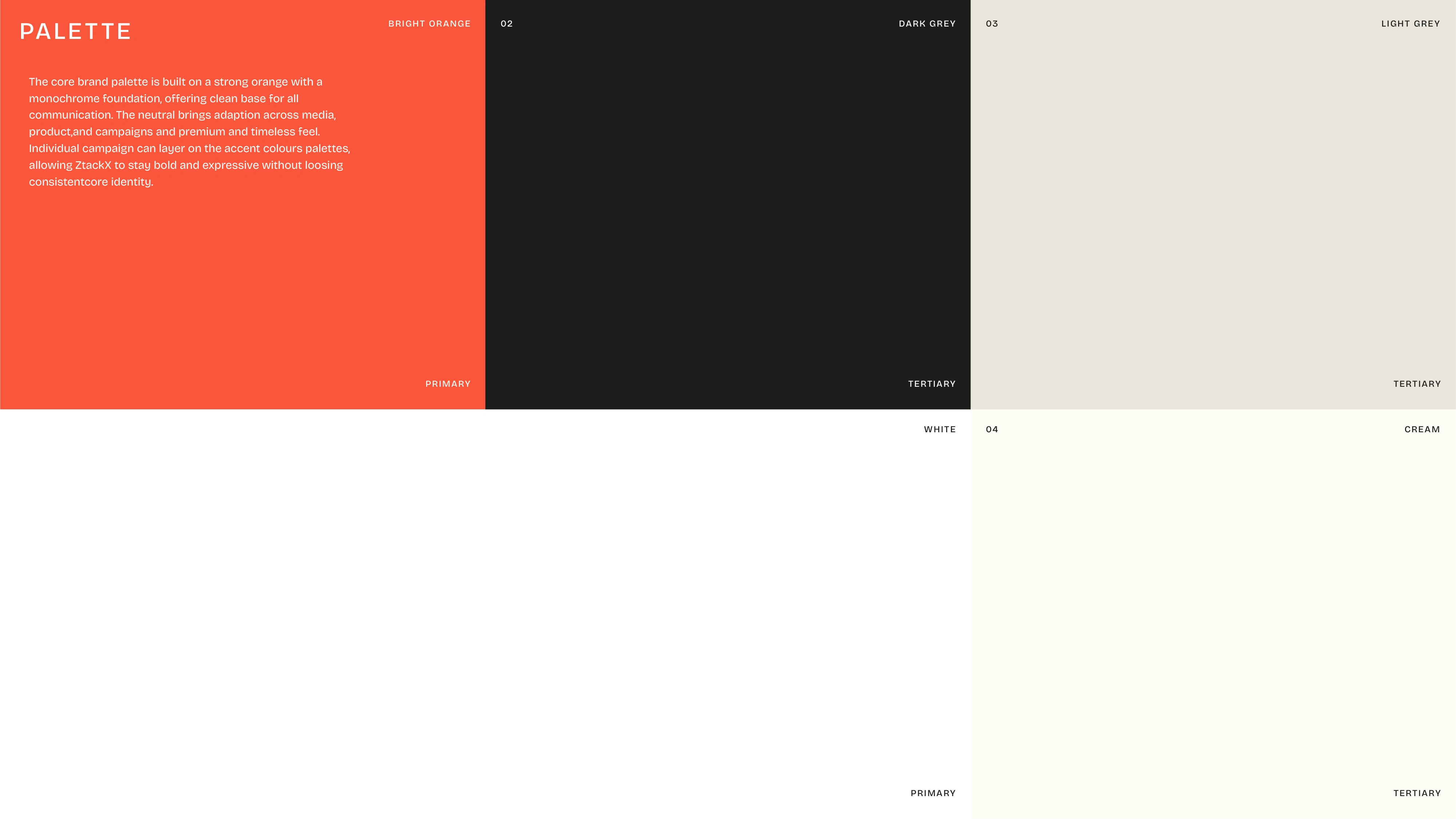 PALETTE

BRIGHT ORANGE

The core brand palette is built on a strong orange with a monochrome foundation, offering clean base for all communication. The neutral brings adaption across media, product,and campaigns and premium and timeless feel. Individual campaign can layer on the accent colours palettes, allowing ZtackX to stay bold and expressive without loosing consistentcore identity.

PRIMARY

02

DARK GREY

TERTIARY

03

LIGHT GREY

TERTIARY

WHITE

PRIMARY

04

CREAM

TERTIARY