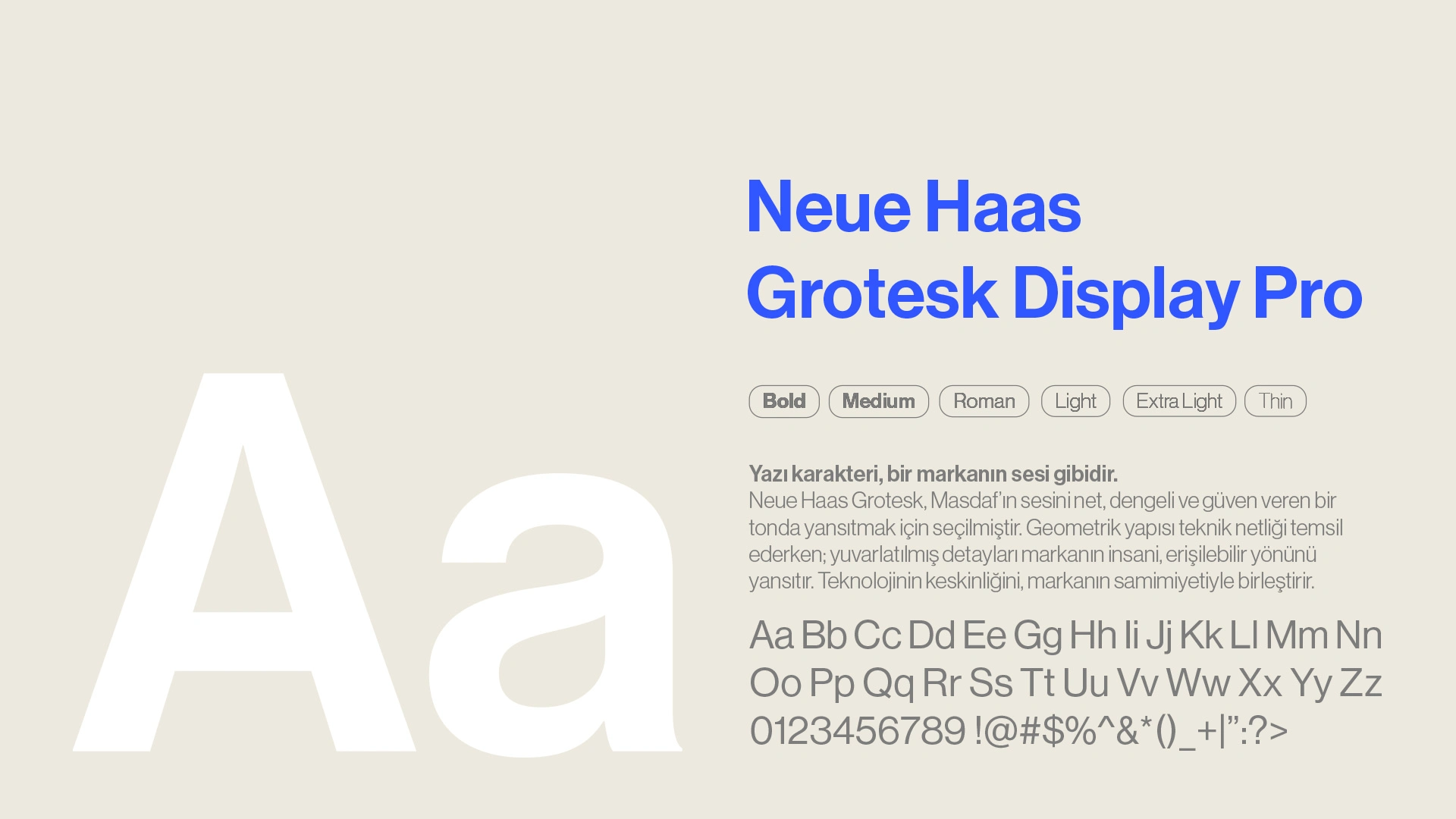 Aa

Neue Haas Grotesk Display Pro

Bold Medium Roman Light Extra Light Thin

Yazı karakteri, bir markanın sesi gibidir.
Neue Haas Grotesk, Masdaf'ın sesini net, dengeli ve güven veren bir tonda yansıtmak için seçilmiştir. Geometrik yapısı teknik netliği temsil ederken; yuvarlatılmış detayları markanın insani, erişilebilir yönünü yansıtır. Teknolojinin keskinliğini, markanın samimiyetiyle birleştirir.

Aa Bb Cc Dd Ee Gg Hh Ii Jj Kk Ll Mm Nn
Oo Pp Qq Rr Ss Tt Uu Vv Ww Xx Yy Zz
0123456789 !@#$%^&*()_+|":?>