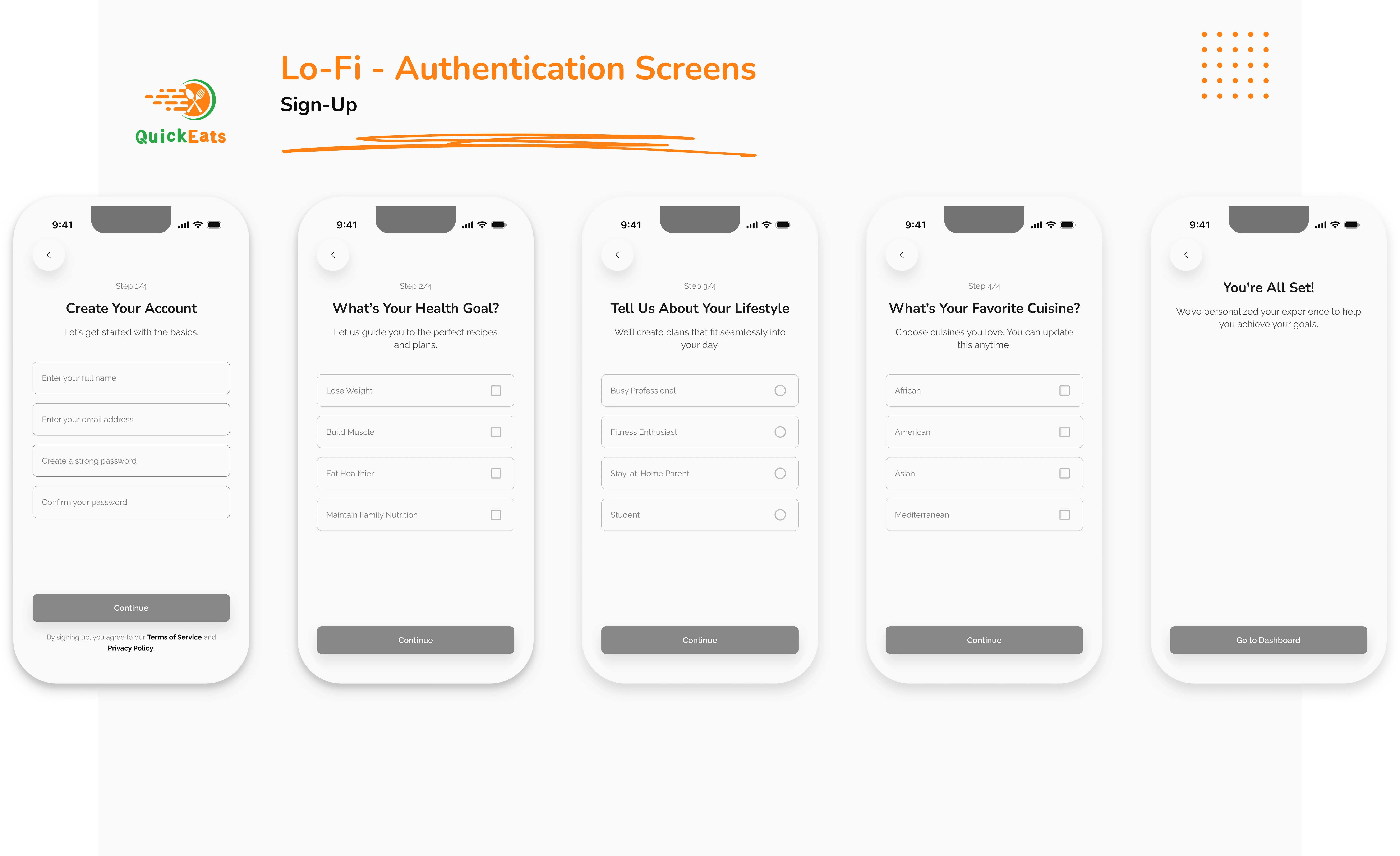 QuickEats

Lo-Fi - Authentication Screens

Sign-Up

9:41

Step 1/4

Create Your Account

Let's get started with the basics.

Enter your full name

Enter your email address

Create a strong password

Confirm your password

Continue

By signing up, you agree to our Terms of Service and Privacy Policy

9:41

Step 2/4

What's Your Health Goal?

Let us guide you to the perfect recipes and plans.

Lose Weight

Build Muscle

Eat Healthier

Maintain Family Nutrition

Continue

9:41

Step 3/4

Tell Us About Your Lifestyle

We'll create plans that fit seamlessly into your day.

Busy Professional

Fitness Enthusiast

Stay-at-Home Parent

Student

Continue

9:41

Step 4/4

What's Your Favorite Cuisine?

Choose cuisines you love. You can update this anytime!

African

American

Asian

Mediterranean

Continue

9:41

You're All Set!

We've personalized your experience to help you achieve your goals.

Go to Dashboard