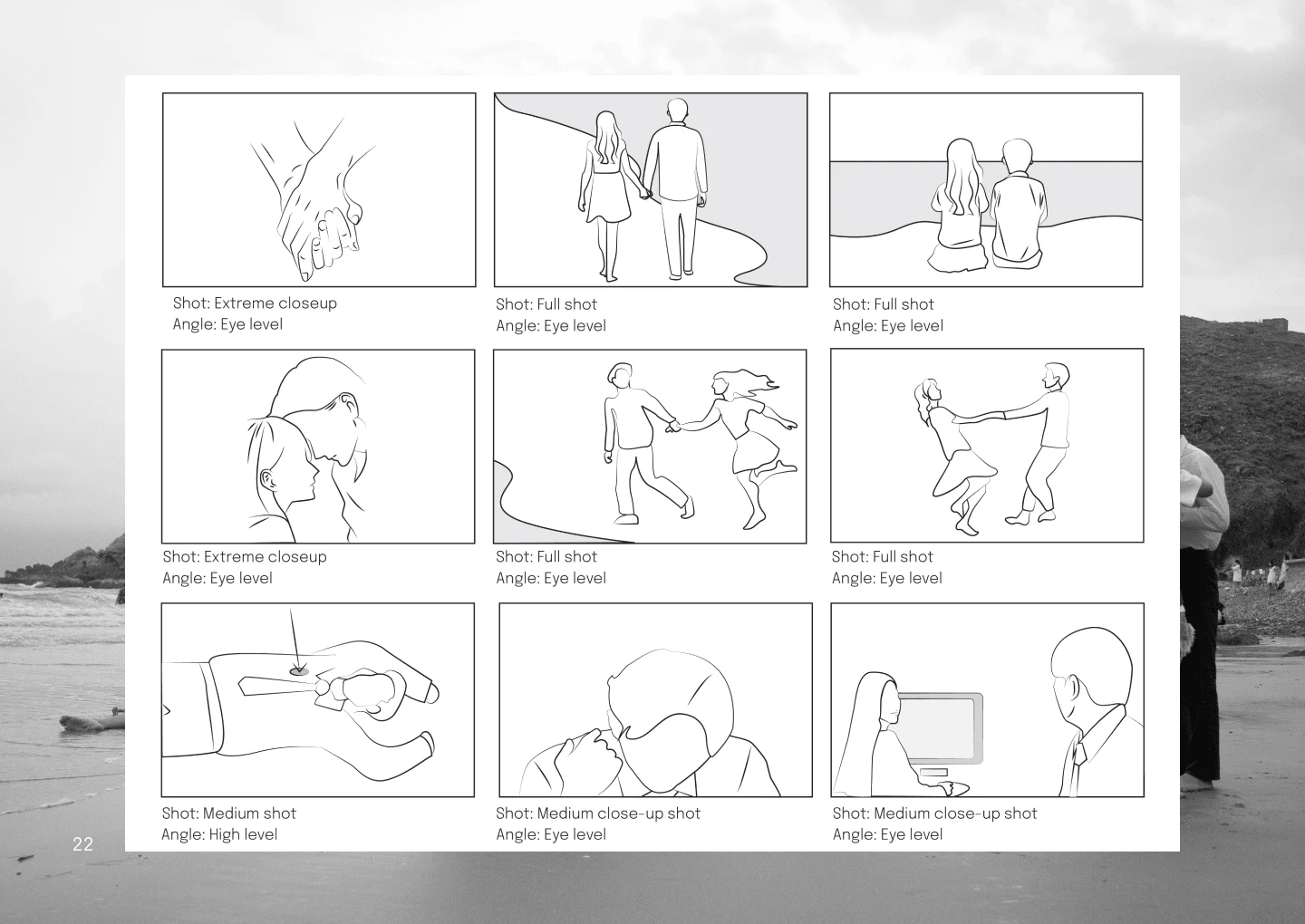 Shot: Extreme closeup
Angle: Eye level

Shot: Full shot
Angle: Eye level

Shot: Full shot
Angle: Eye level

Shot: Extreme closeup
Angle: Eye level

Shot: Full shot
Angle: Eye level

Shot: Full shot
Angle: Eye level

Shot: Medium shot
Angle: High level

Shot: Medium close-up shot
Angle: Eye level

Shot: Medium close-up shot
Angle: Eye level

22