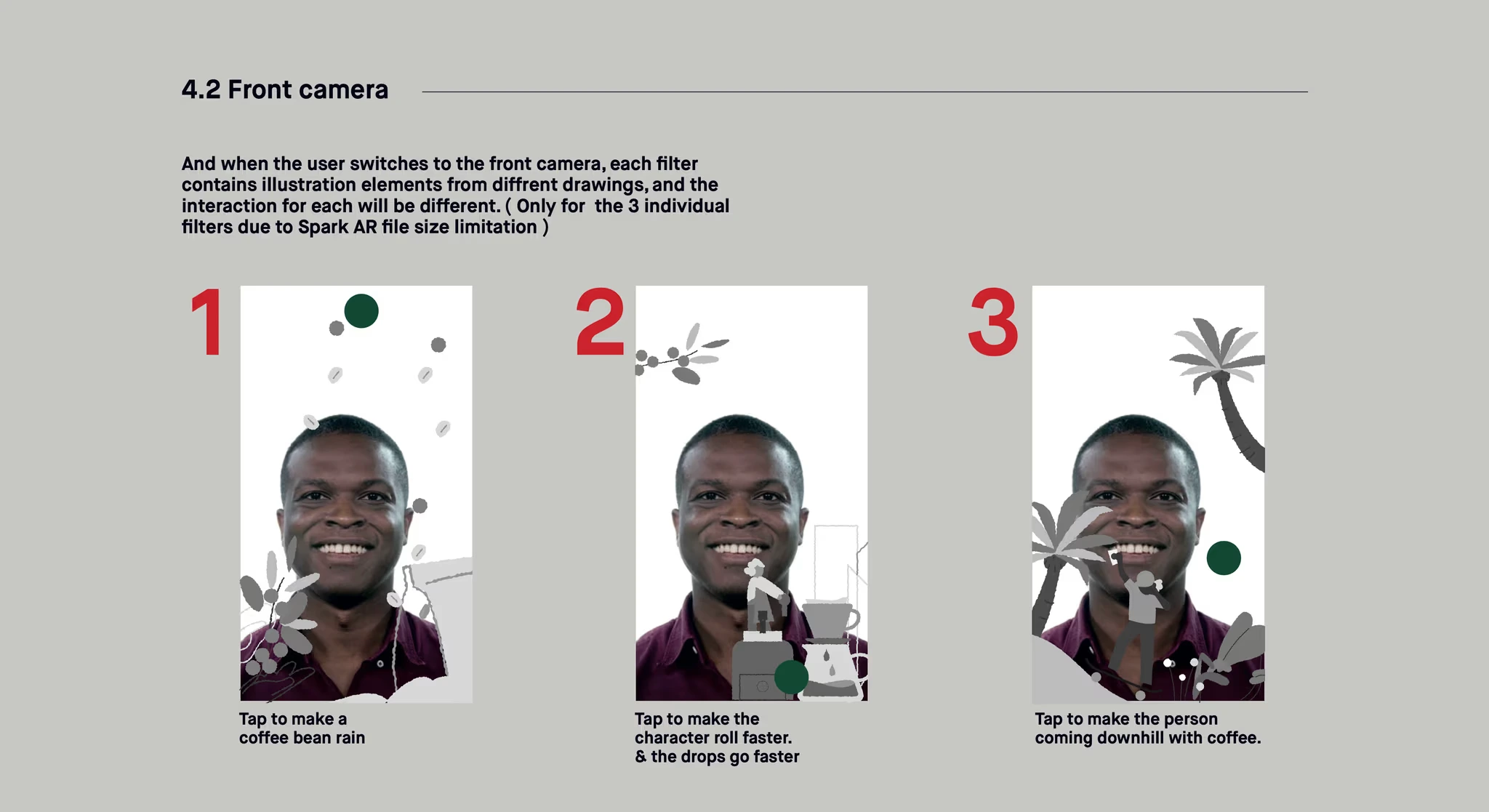 4.2 Front camera

And when the user switches to the front camera, each filter contains illustration elements from diffrent drawings, and the interaction for each will be different. ( Only for the 3 individual filters due to Spark AR file size limitation )

1

Tap to make a coffee bean rain

2

Tap to make the character roll faster. & the drops go faster

3

Tap to make the person coming downhill with coffee.