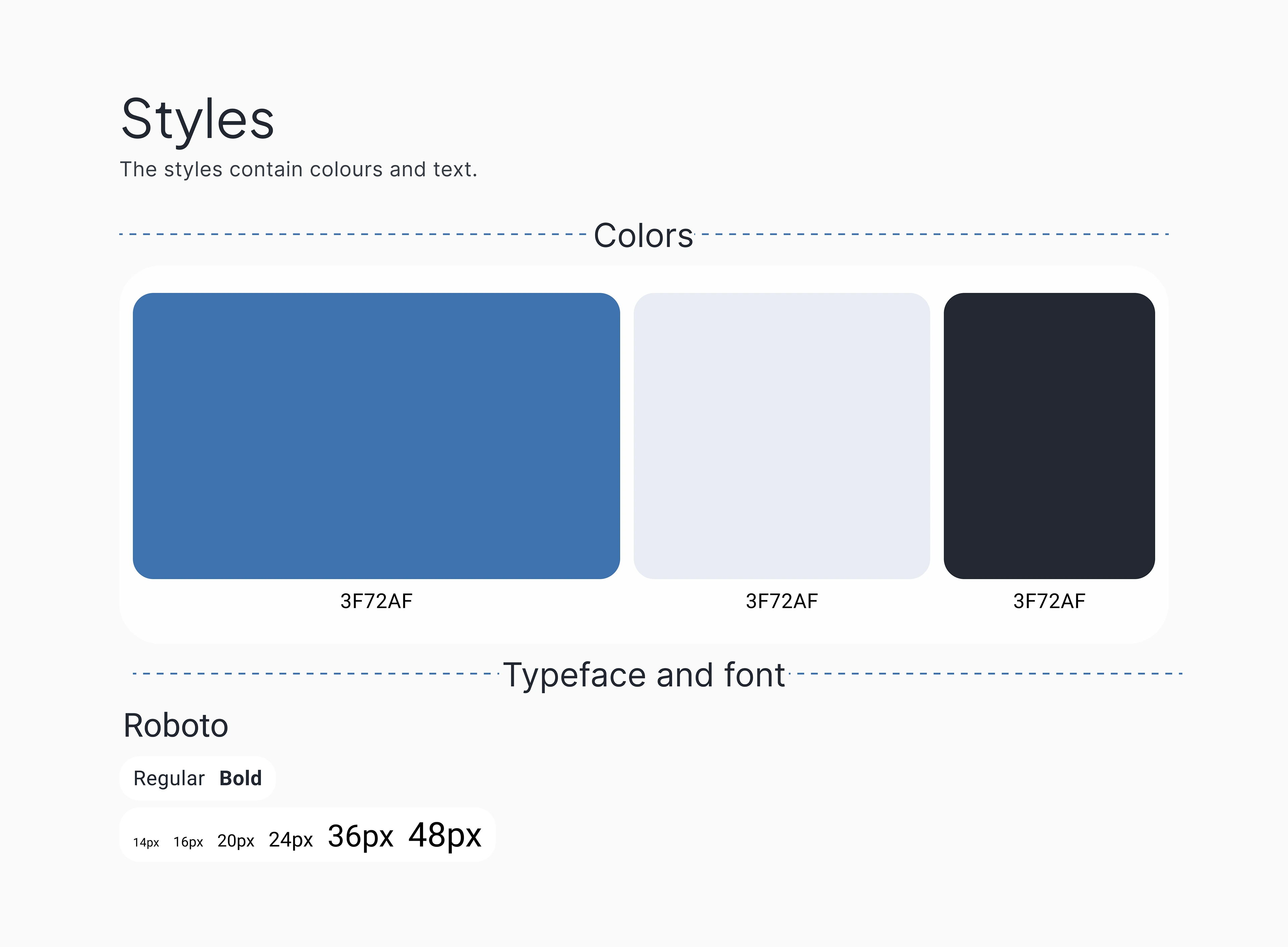 Styles

The styles contain colours and text.

Colors

3F72AF

3F72AF

3F72AF

Typeface and font

Roboto

Regular Bold

14px 16px 20px 24px 36px 48px