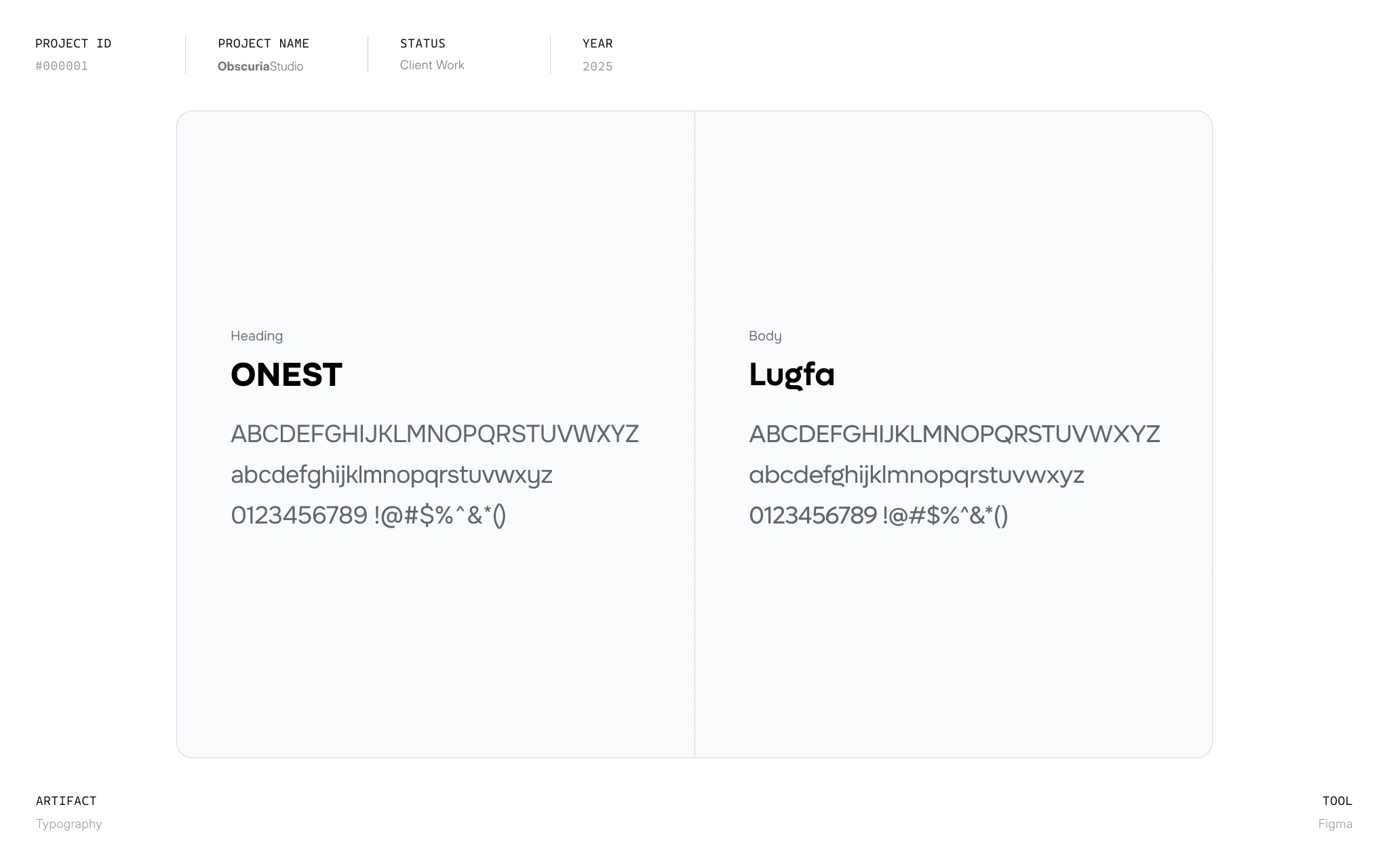 PROJECT ID
#000001

PROJECT NAME
ObscuriaStudio

STATUS
Client Work

YEAR
2025

Heading
ONEST
ABCDEFGHIJKLMNOPQRSTUVWXYZ
abcdefghijklmnopqrstuvwxyz
0123456789 !@#$%^&*()

Body
Lugfa
ABCDEFGHIJKLMNOPQRSTUVWXYZ
abcdefghijklmnopqrstuvwxyz
0123456789 !@#$%^&*()

ARTIFACT
Typography

TOOL
Figma