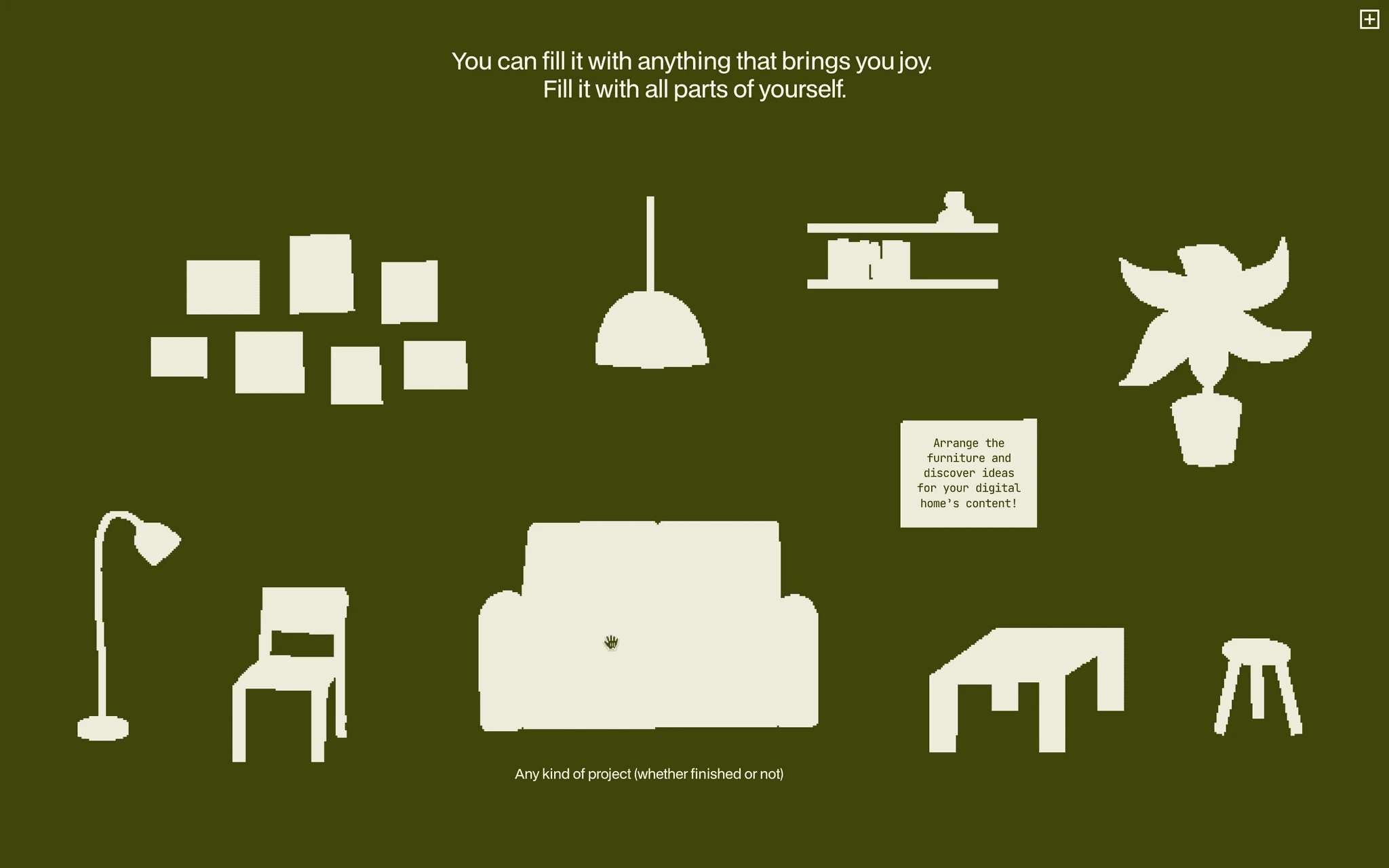 You can fill it with anything that brings you joy.
Fill it with all parts of yourself.

Arrange the furniture and discover ideas for your digital home's content!

Any kind of project (whether finished or not)