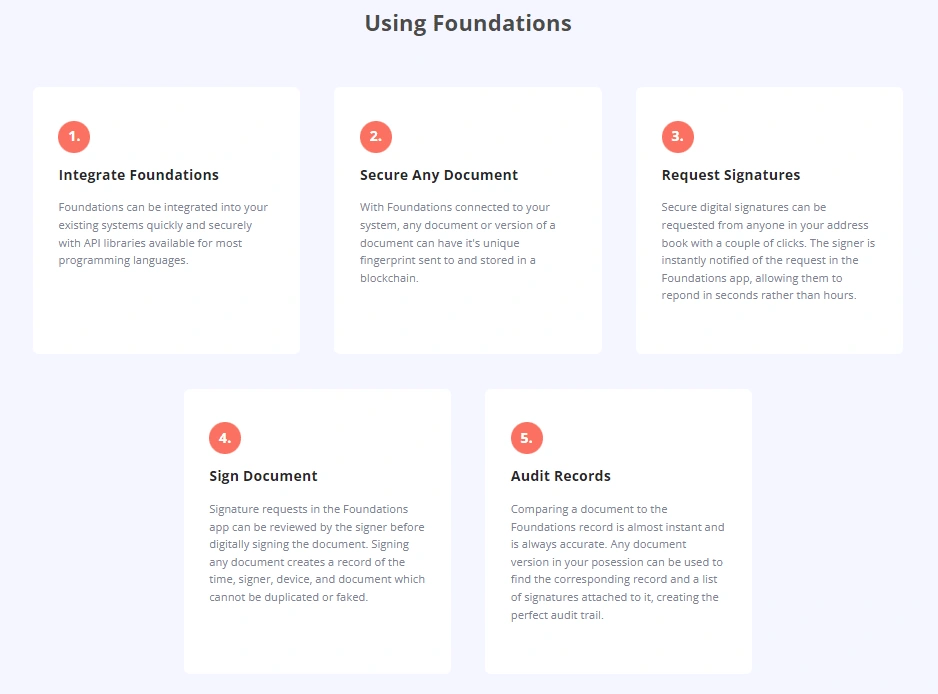 Using Foundations

1.

Integrate Foundations

Foundations can be integrated into your existing systems quickly and securely with API libraries available for most programming languages.

2.

Secure Any Document

With Foundations connected to your system, any document or version of a document can have it's unique fingerprint sent to and stored in a blockchain.

3.

Request Signatures

Secure digital signatures can be requested from anyone in your address book with a couple of clicks. The signer is instantly notified of the request in the Foundations app, allowing them to repond in seconds rather than hours.

4.

Sign Document

Signature requests in the Foundations app can be reviewed by the signer before digitally signing the document. Signing any document creates a record of the time, signer, device, and document which cannot be duplicated or faked.

5.

Audit Records

Comparing a document to the Foundations record is almost instant and is always accurate. Any document version in your posession can be used to find the corresponding record and a list of signatures attached to it, creating the perfect audit trail.