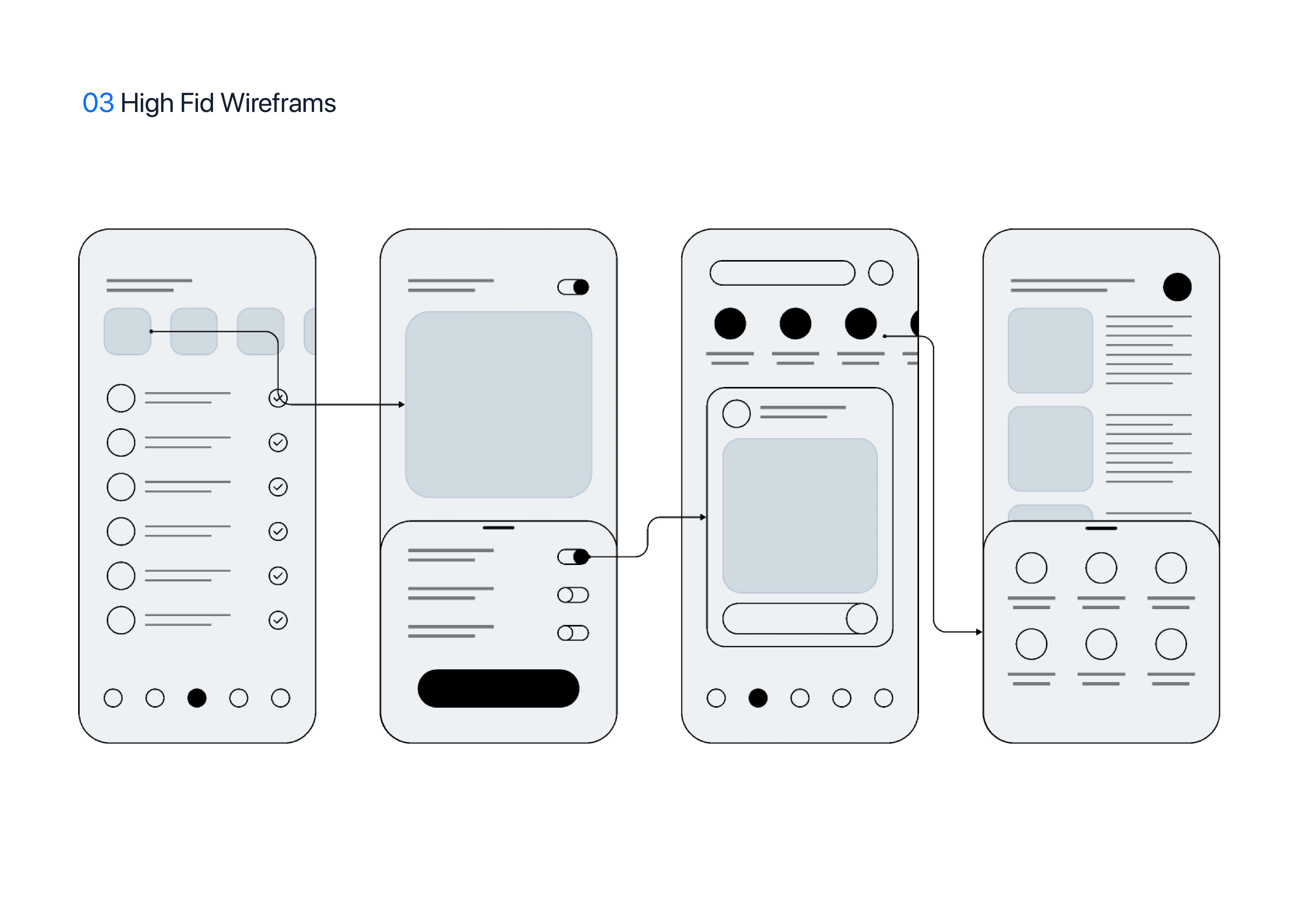 03 High Fid Wireframs