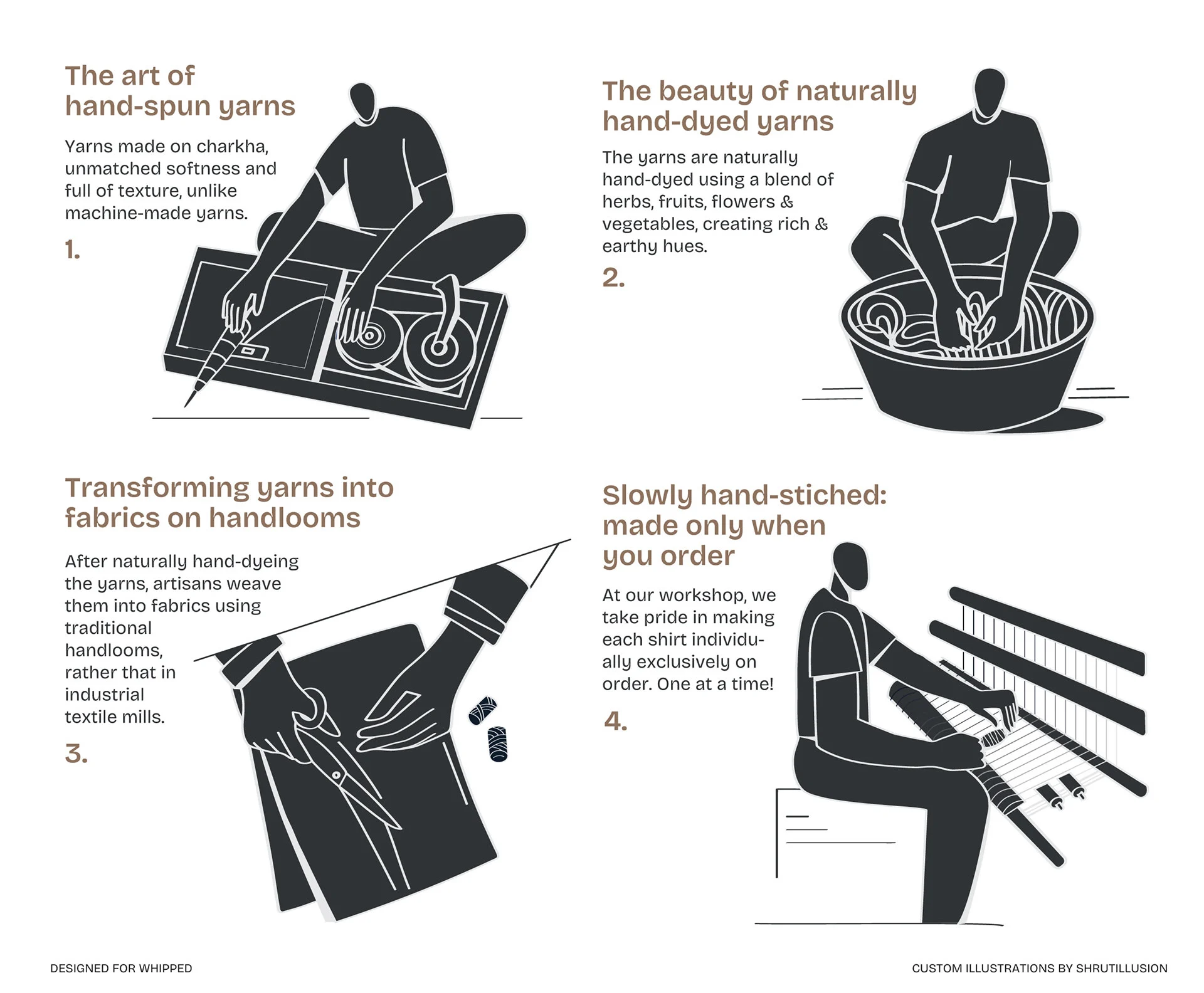 The art of hand-spun yarns

Yarns made on charkha, unmatched softness and full of texture, unlike machine-made yarns.

1.

The beauty of naturally hand-dyed yarns

The yarns are naturally hand-dyed using a blend of herbs, fruits, flowers & vegetables, creating rich & earthy hues.

2.

Transforming yarns into fabrics on handlooms

After naturally hand-dyeing the yarns, artisans weave them into fabrics using traditional handlooms, rather that in industrial textile mills.

3.

Slowly hand-stiched: made only when you order

At our workshop, we take pride in making each shirt individually exclusively on order. One at a time!

4.

DESIGNED FOR WHIPPED

CUSTOM ILLUSTRATIONS BY SHRUTILLUSION