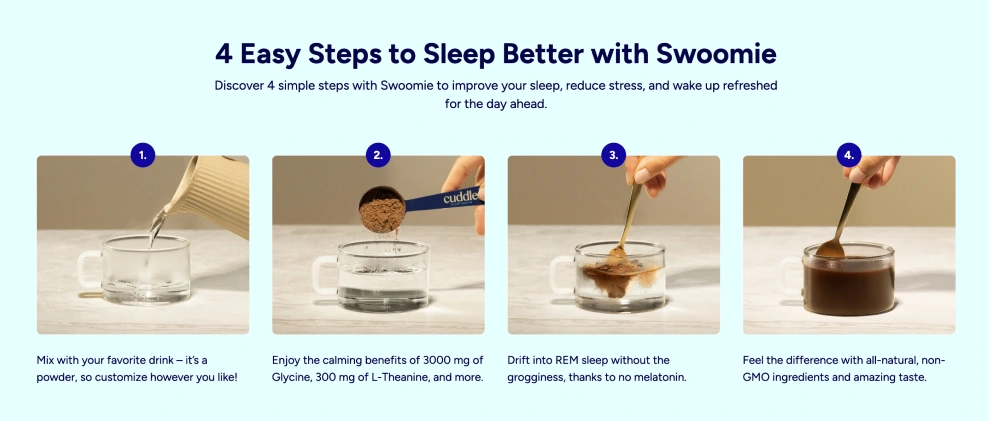 4 Easy Steps to Sleep Better with Swoomie

Discover 4 simple steps with Swoomie to improve your sleep, reduce stress, and wake up refreshed for the day ahead.

1.

Mix with your favorite drink – it's a powder, so customize however you like!

2.

cuddle

Enjoy the calming benefits of 3000 mg of Glycine, 300 mg of L-Theanine, and more.

3.

Drift into REM sleep without the grogginess, thanks to no melatonin.

4.

Feel the difference with all-natural, non-GMO ingredients and amazing taste.