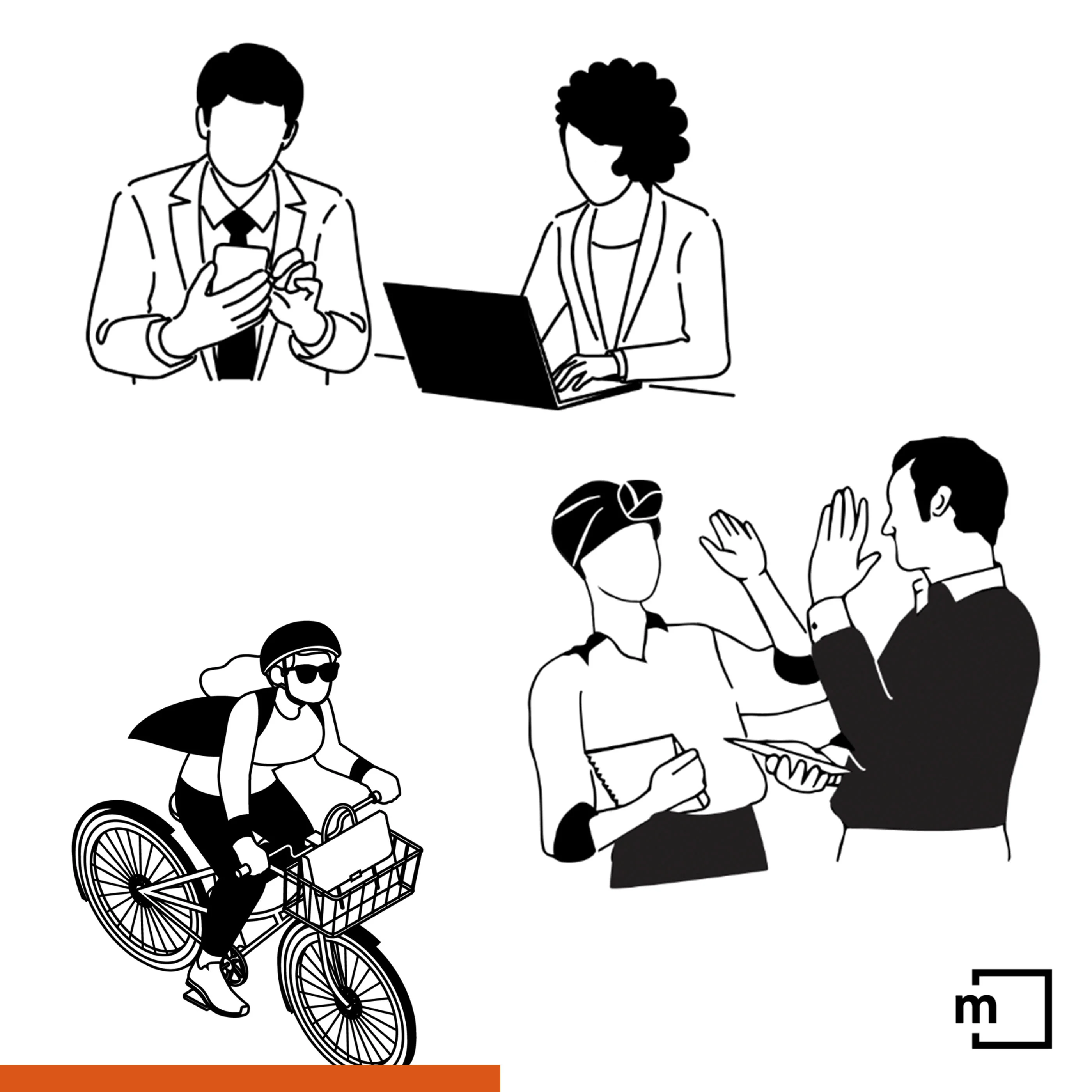 m