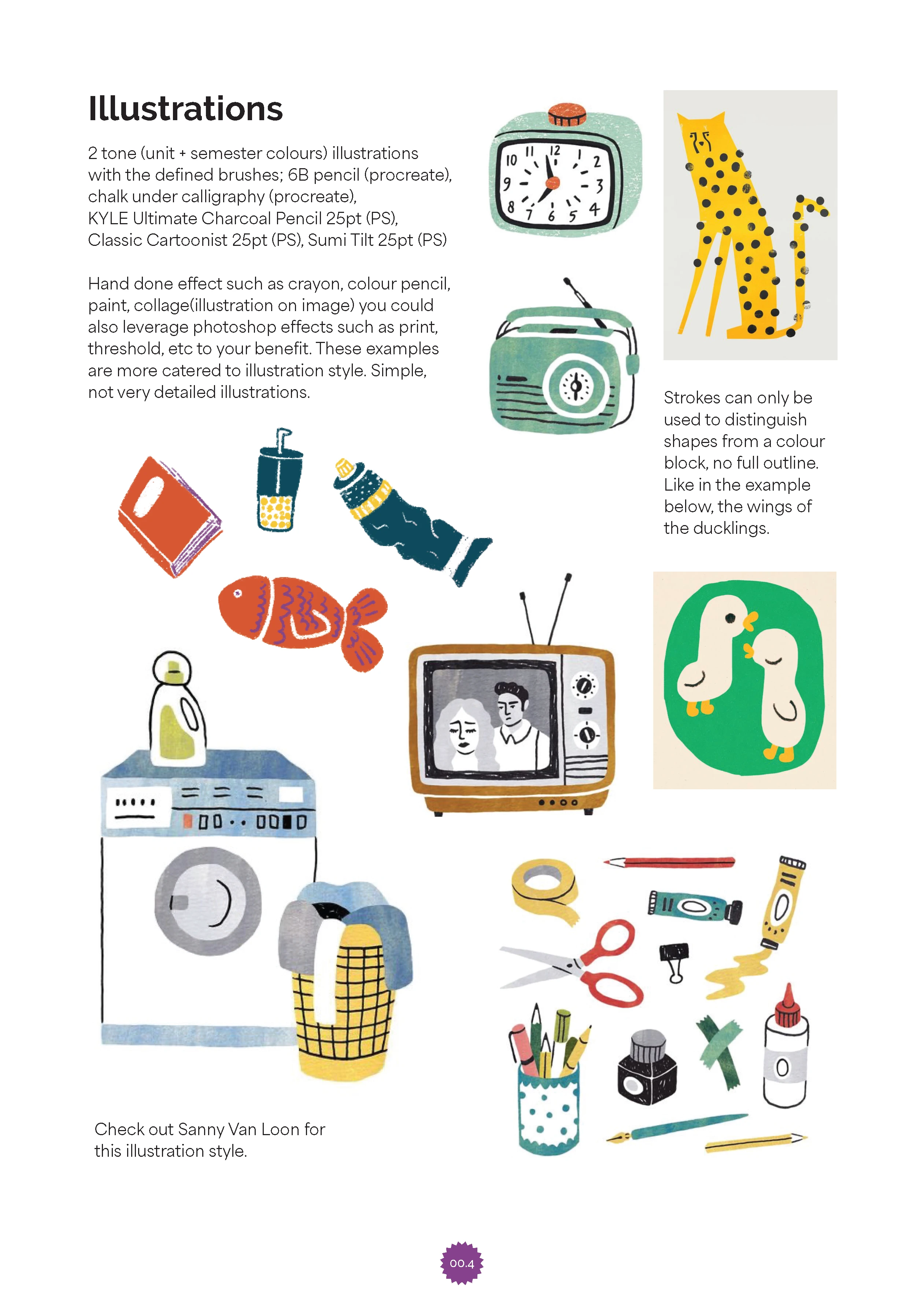 Illustrations

2 tone (unit + semester colours) illustrations with the defined brushes; 6B pencil (procreate), chalk under calligraphy (procreate), KYLE Ultimate Charcoal Pencil 25pt (PS), Classic Cartoonist 25pt (PS), Sumi Tilt 25pt (PS)

Hand done effect such as crayon, colour pencil, paint, collage(illustration on image) you could also leverage photoshop effects such as print, threshold, etc to your benefit. These examples are more catered to illustration style. Simple, not very detailed illustrations.

10 11 12 1 2 3 4 5 6 7 8 9

Strokes can only be used to distinguish shapes from a colour block, no full outline. Like in the example below, the wings of the ducklings.

Check out Sanny Van Loon for this illustration style.

00.4