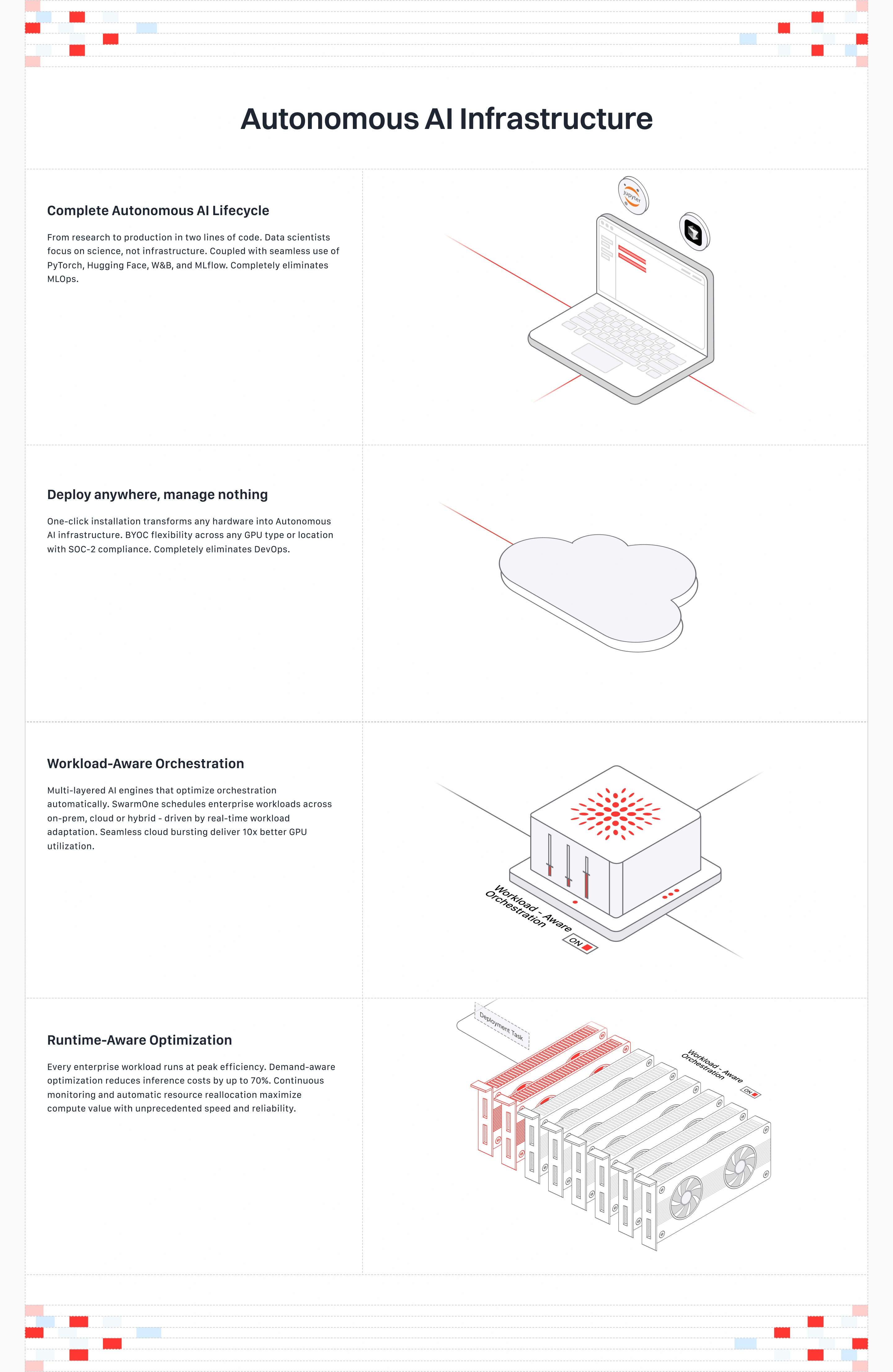 Autonomous AI Infrastructure

Complete Autonomous AI Lifecycle

From research to production in two lines of code. Data scientists focus on science, not infrastructure. Coupled with seamless use of PyTorch, Hugging Face, W&B, and MLflow. Completely eliminates MLOps.

jupyter

Deploy anywhere, manage nothing

One-click installation transforms any hardware into Autonomous AI infrastructure. BYOC flexibility across any GPU type or location with SOC-2 compliance. Completely eliminates DevOps.

Workload-Aware Orchestration

Multi-layered AI engines that optimize orchestration automatically. SwarmOne schedules enterprise workloads across on-prem, cloud or hybrid - driven by real-time workload adaptation. Seamless cloud bursting deliver 10x better GPU utilization.

Workload - Aware Orchestration
ON

Runtime-Aware Optimization

Every enterprise workload runs at peak efficiency. Demand-aware optimization reduces inference costs by up to 70%. Continuous monitoring and automatic resource reallocation maximize compute value with unprecedented speed and reliability.

Deployment Task
Workload - Aware Orchestration
ON