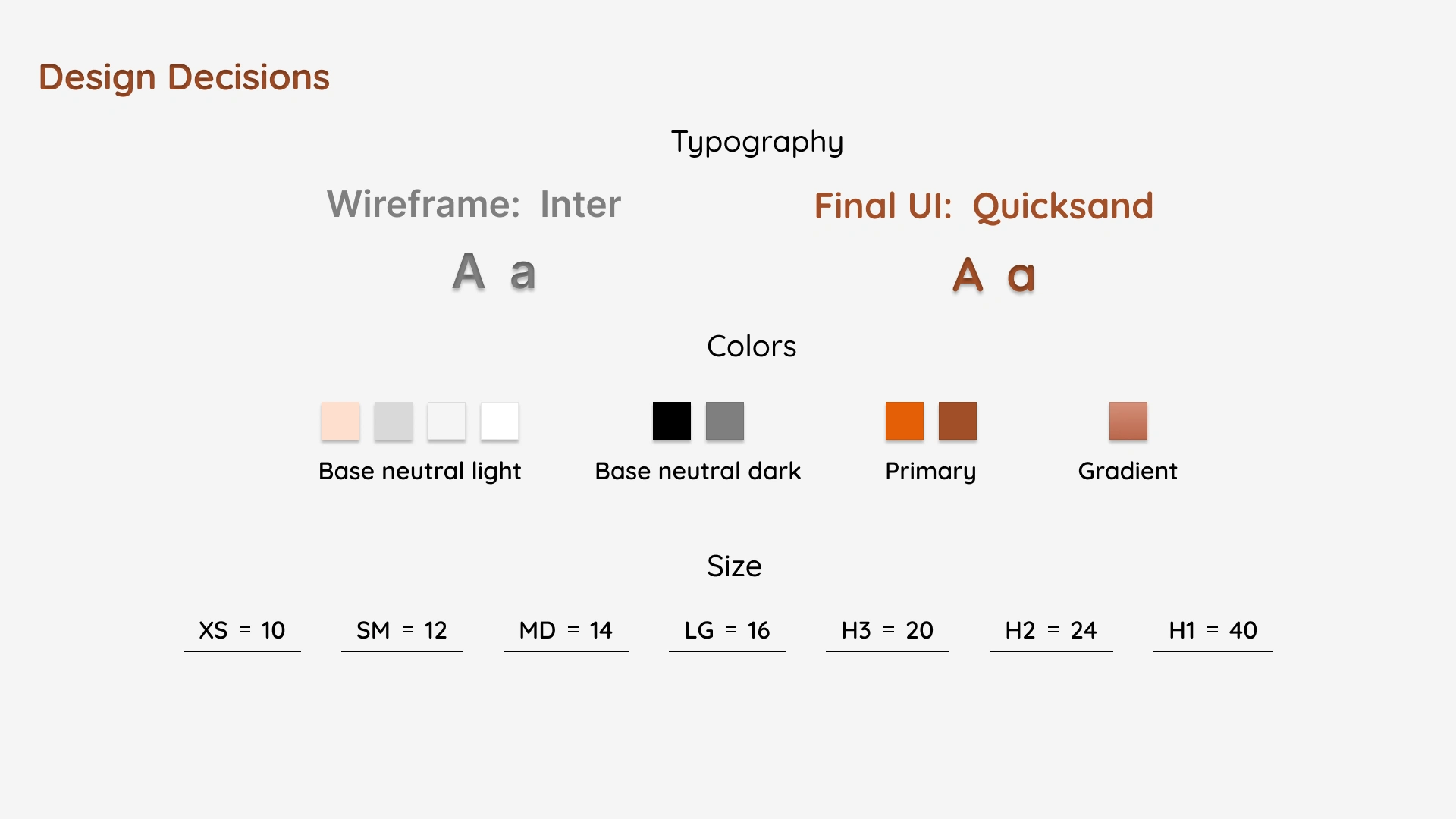 Design Decisions

Typography

Wireframe: Inter

A a

Final UI: Quicksand

A a

Colors

Base neutral light

Base neutral dark

Primary

Gradient

Size

XS = 10

SM = 12

MD = 14

LG = 16

H3 = 20

H2 = 24

H1 = 40