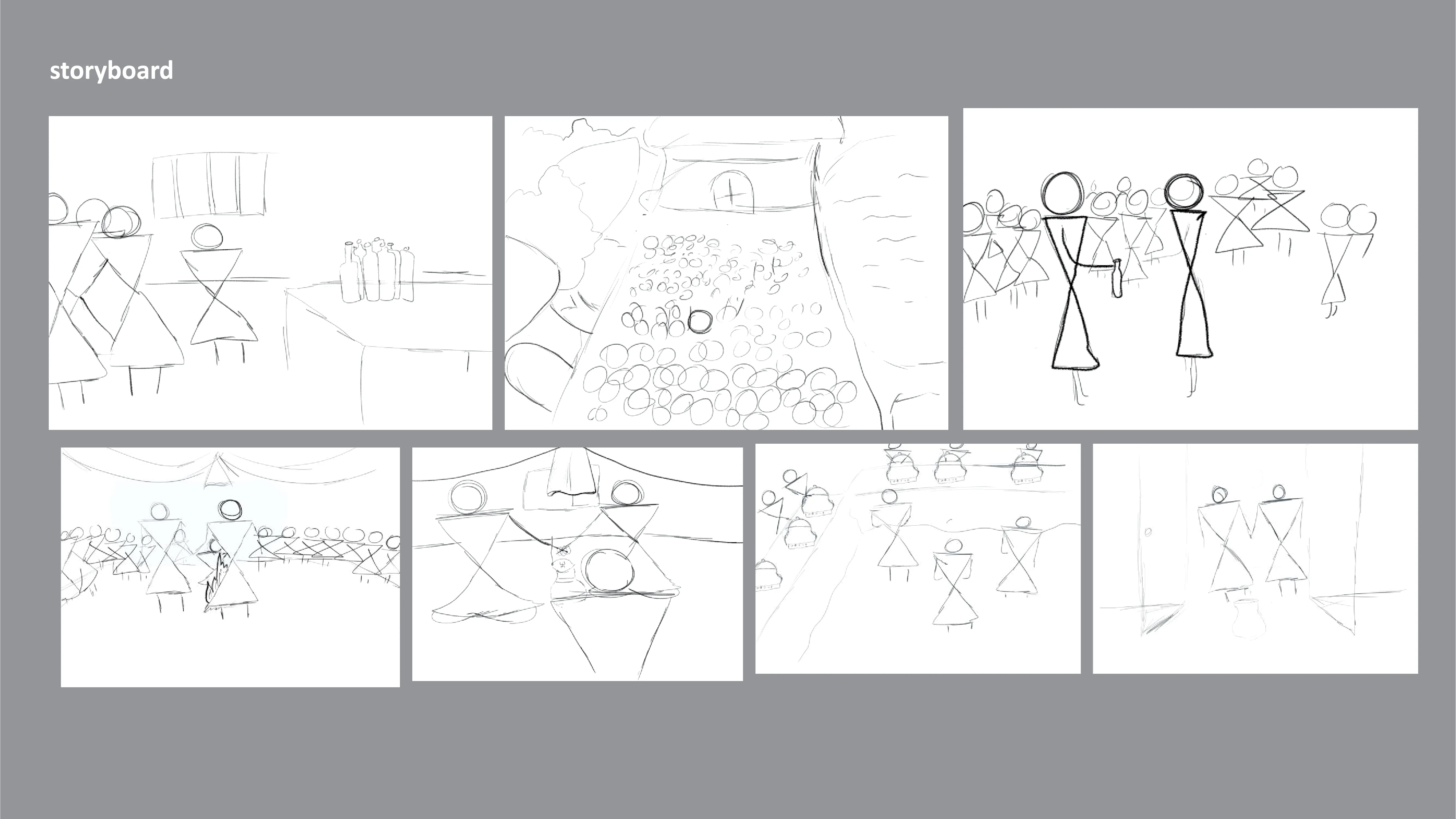 storyboard