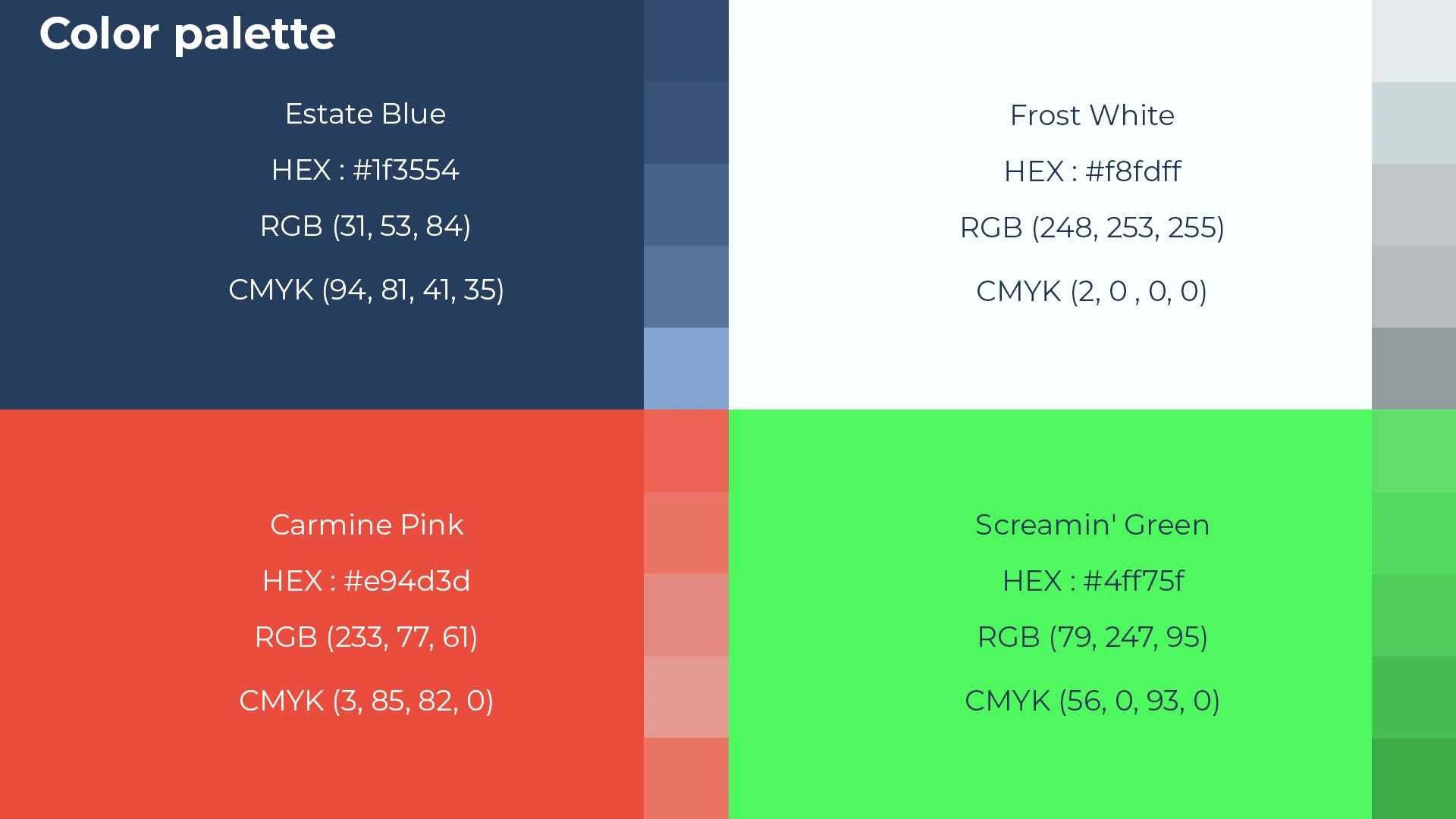 Color palette

Estate Blue

HEX : #1f3554

RGB (31, 53, 84)

CMYK (94, 81, 41, 35)

Frost White

HEX : #f8fdff

RGB (248, 253, 255)

CMYK (2, 0 , 0, 0)

Carmine Pink

HEX : #e94d3d

RGB (233, 77, 61)

CMYK (3, 85, 82, 0)

Screamin' Green

HEX : #4ff75f

RGB (79, 247, 95)

CMYK (56, 0, 93, 0)