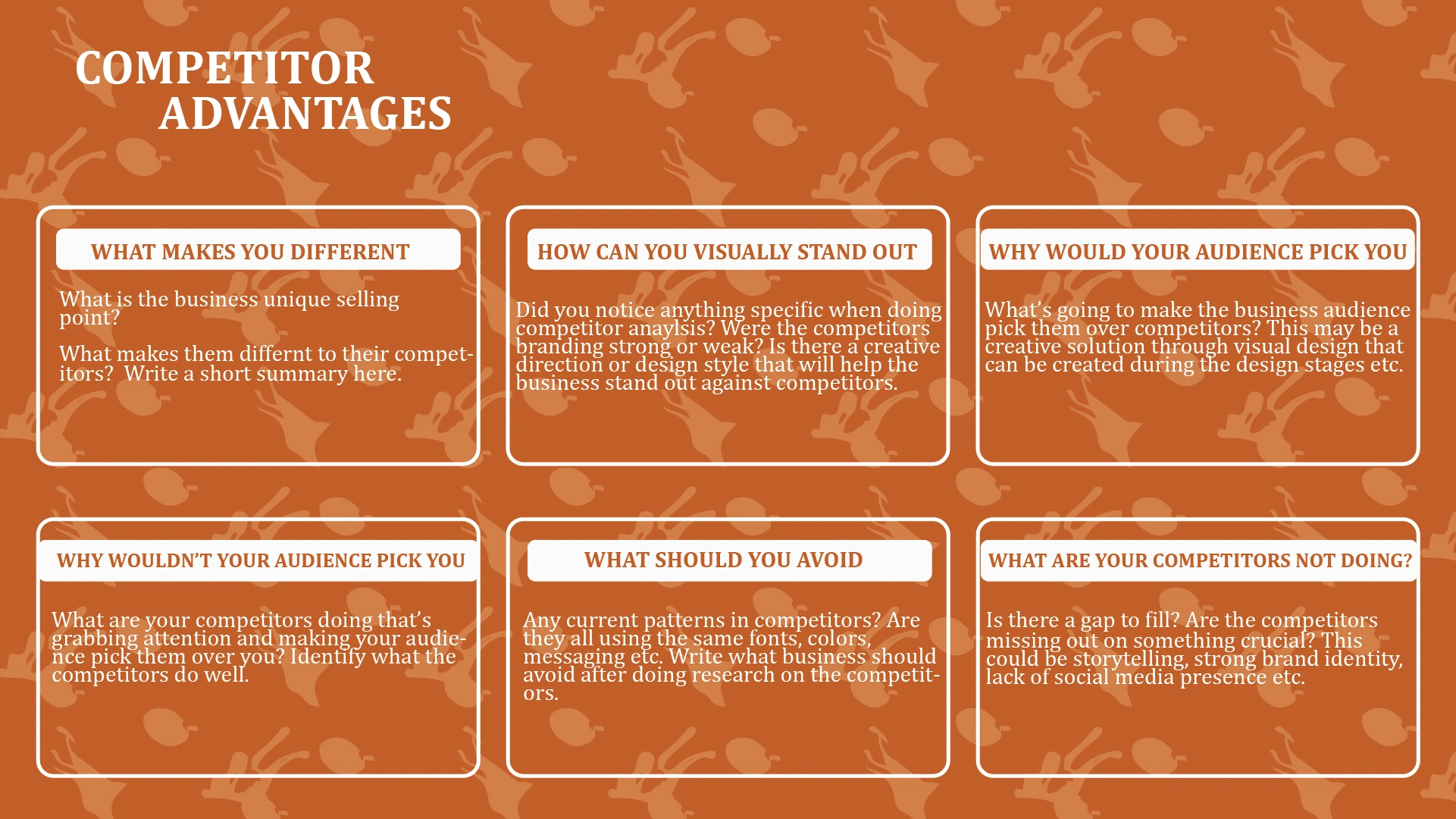 COMPETITOR ADVANTAGES

WHAT MAKES YOU DIFFERENT

What is the business unique selling point?

What makes them differnt to their competitors?  Write a short summary here.

HOW CAN YOU VISUALLY STAND OUT

Did you notice anything specific when doing competitor anaylsis? Were the competitors branding strong or weak? Is there a creative direction or design style that will help the business stand out against competitors.

WHY WOULD YOUR AUDIENCE PICK YOU

What's going to make the business audience pick them over competitors? This may be a creative solution through visual design that can be created during the design stages etc.

WHY WOULDN'T YOUR AUDIENCE PICK YOU

What are your competitors doing that's grabbing attention and making your audience pick them over you? Identify what the competitors do well.

WHAT SHOULD YOU AVOID

Any current patterns in competitors? Are they all using the same fonts, colors, messaging etc. Write what business should avoid after doing research on the competitors.

WHAT ARE YOUR COMPETITORS NOT DOING?

Is there a gap to fill? Are the competitors missing out on something crucial? This could be storytelling, strong brand identity, lack of social media presence etc.