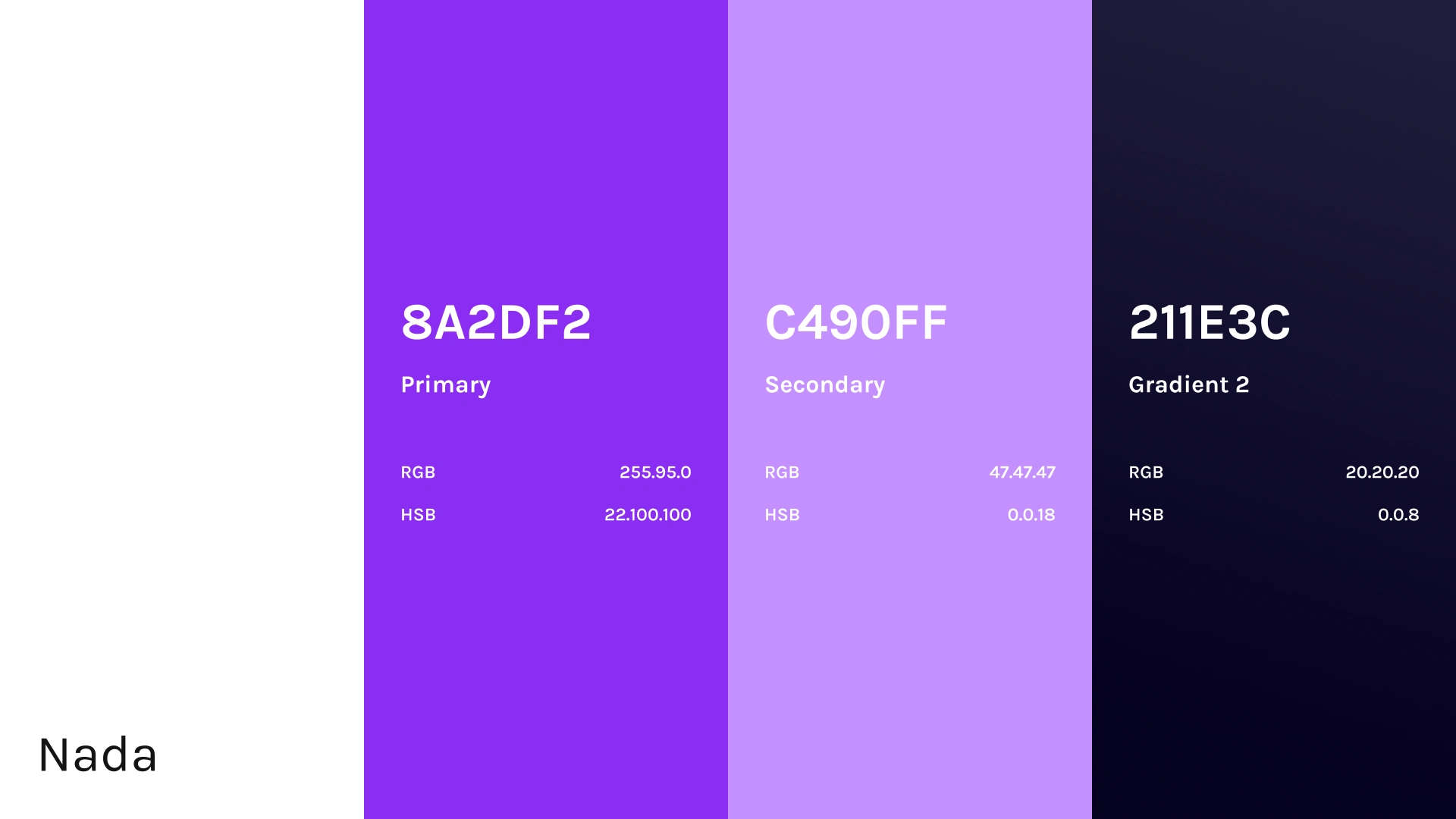 Nada

8A2DF2

Primary

RGB 255.95.0

HSB 22.100.100

C490FF

Secondary

RGB 47.47.47

HSB 0.0.18

211E3C

Gradient 2

RGB 20.20.20

HSB 0.0.8