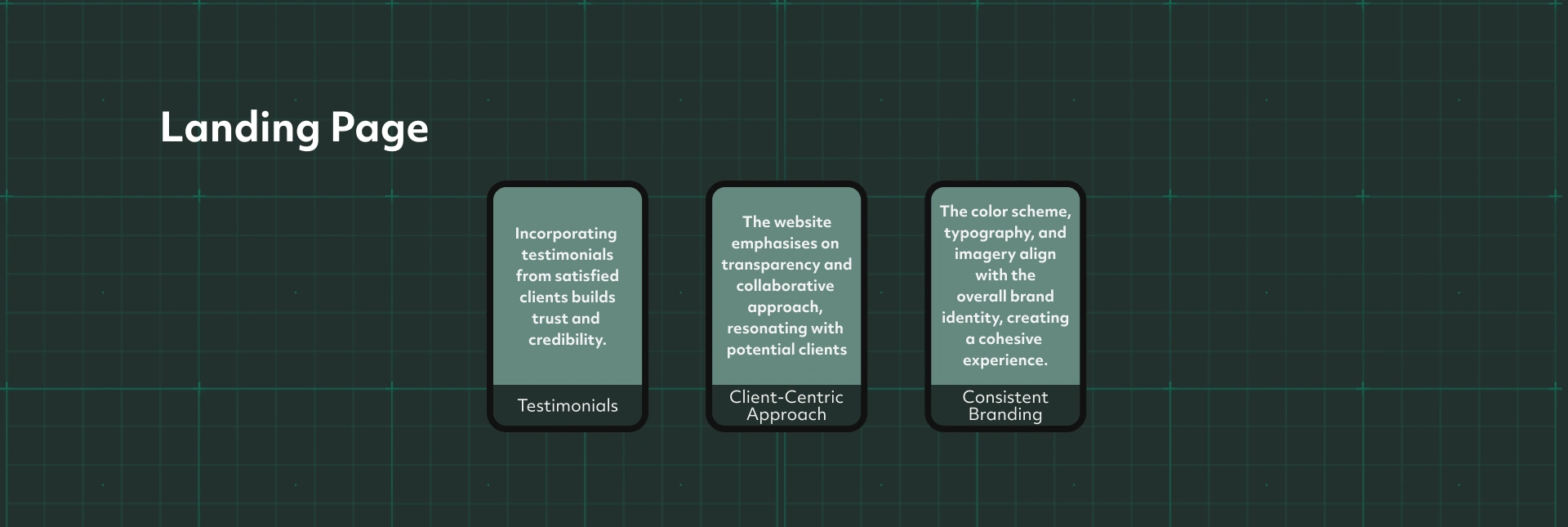 Landing Page

Incorporating testimonials from satisfied clients builds trust and credibility.

Testimonials

The website emphasises on transparency and collaborative approach, resonating with potential clients

Client-Centric Approach

The color scheme, typography, and imagery align with the overall brand identity, creating a cohesive experience.

Consistent Branding