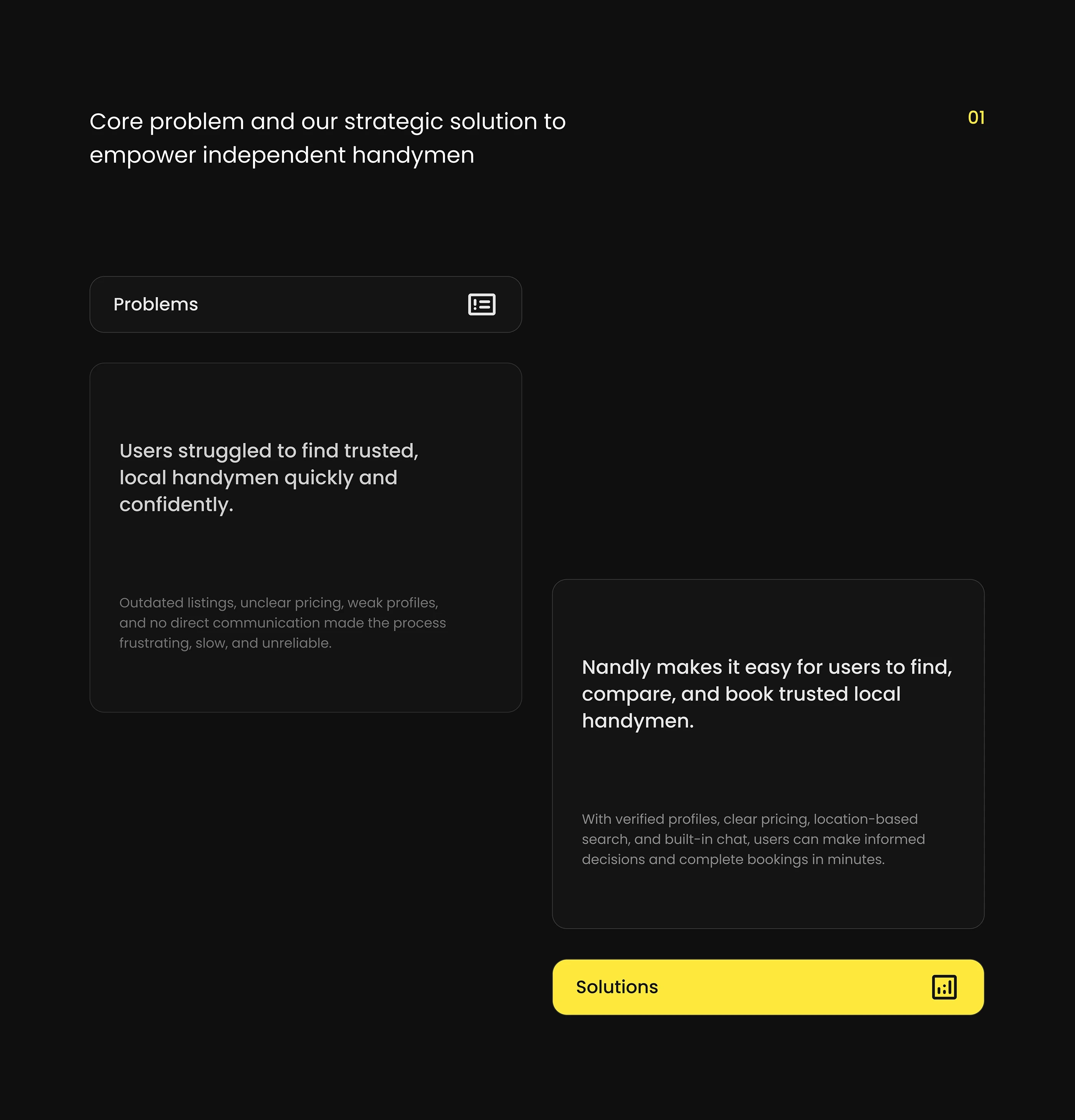 Core problem and our strategic solution to empower independent handymen

01

Problems

Users struggled to find trusted, local handymen quickly and confidently.

Outdated listings, unclear pricing, weak profiles, and no direct communication made the process frustrating, slow, and unreliable.

Nandly makes it easy for users to find, compare, and book trusted local handymen.

With verified profiles, clear pricing, location-based search, and built-in chat, users can make informed decisions and complete bookings in minutes.

Solutions