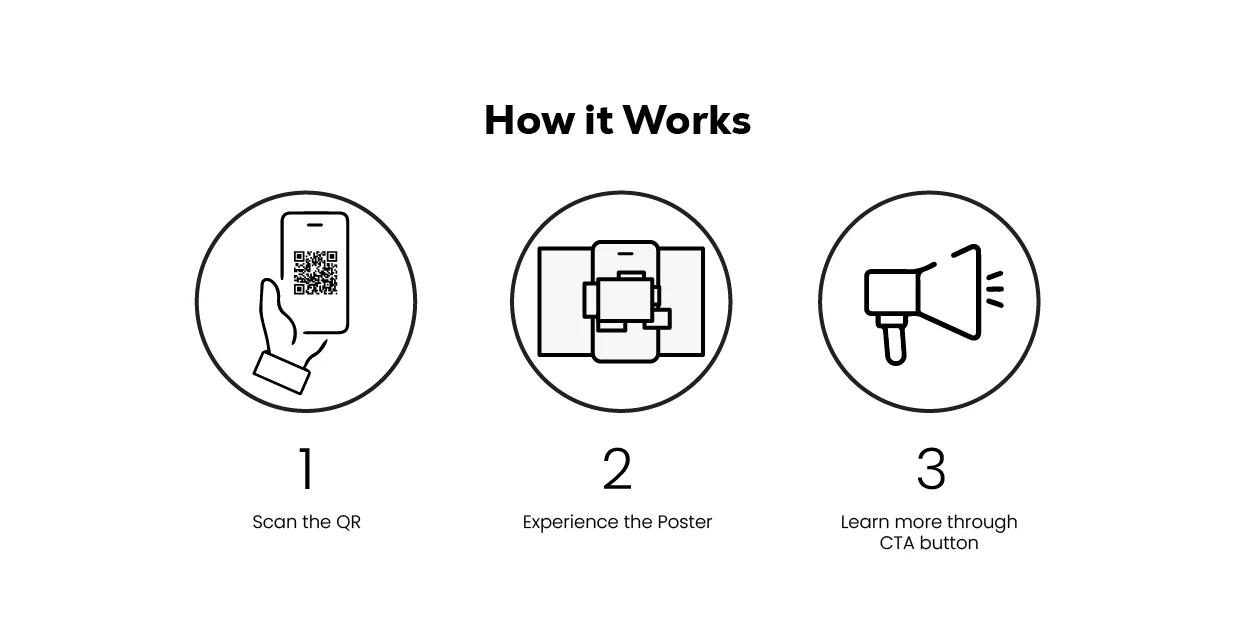 How it Works

1

Scan the QR

2

Experience the Poster

3

Learn more through CTA button