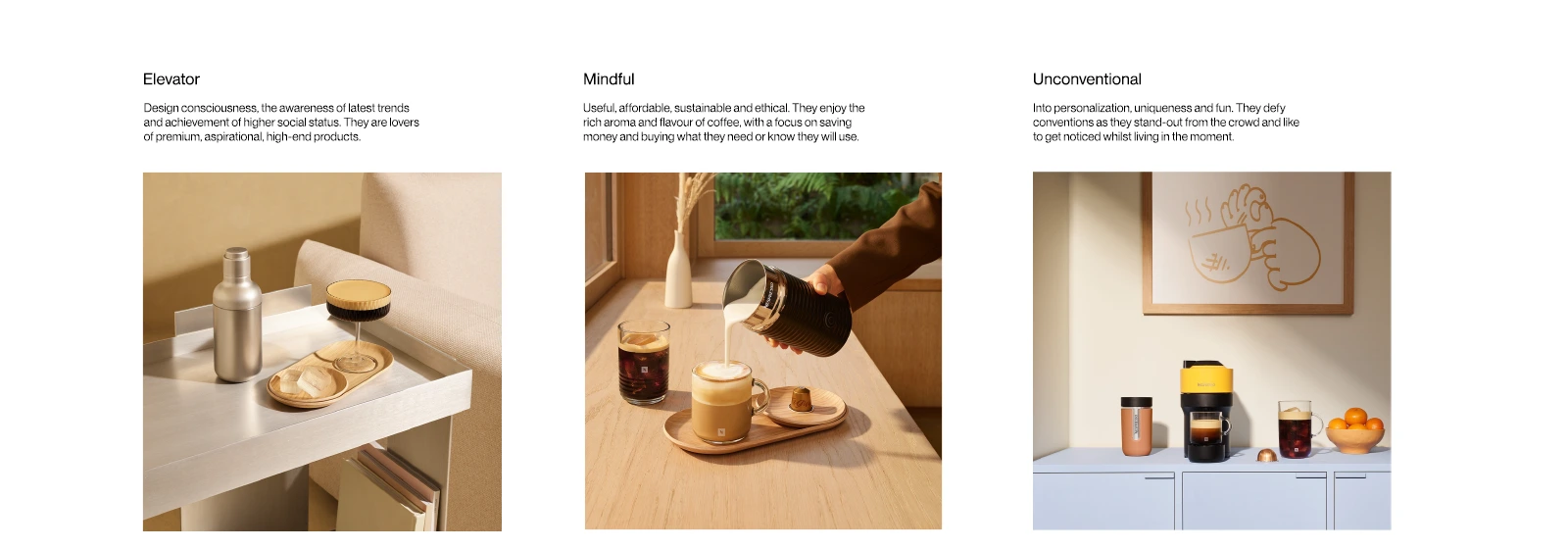 Elevator

Design consciousness, the awareness of latest trends and achievement of higher social status. They are lovers of premium, aspirational, high-end products.

Mindful

Useful, affordable, sustainable and ethical. They enjoy the rich aroma and flavour of coffee, with a focus on saving money and buying what they need or know they will use.

Unconventional

Into personalization, uniqueness and fun. They defy conventions as they stand-out from the crowd and like to get noticed whilst living in the moment.