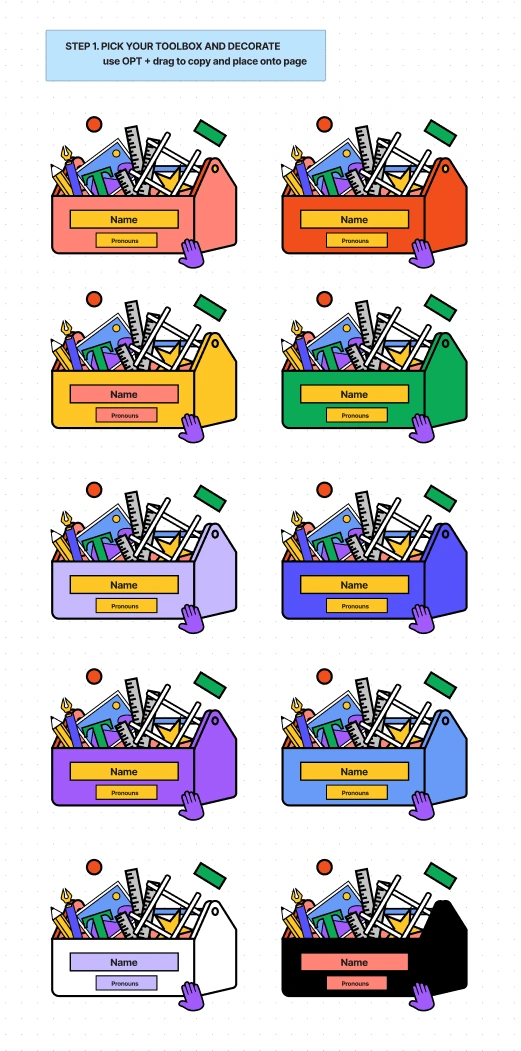 STEP 1. PICK YOUR TOOLBOX AND DECORATE
use OPT + drag to copy and place onto page

Name
Pronouns

Name
Pronouns

Name
Pronouns

Name
Pronouns

Name
Pronouns

Name
Pronouns

Name
Pronouns

Name
Pronouns

Name
Pronouns

Name
Pronouns