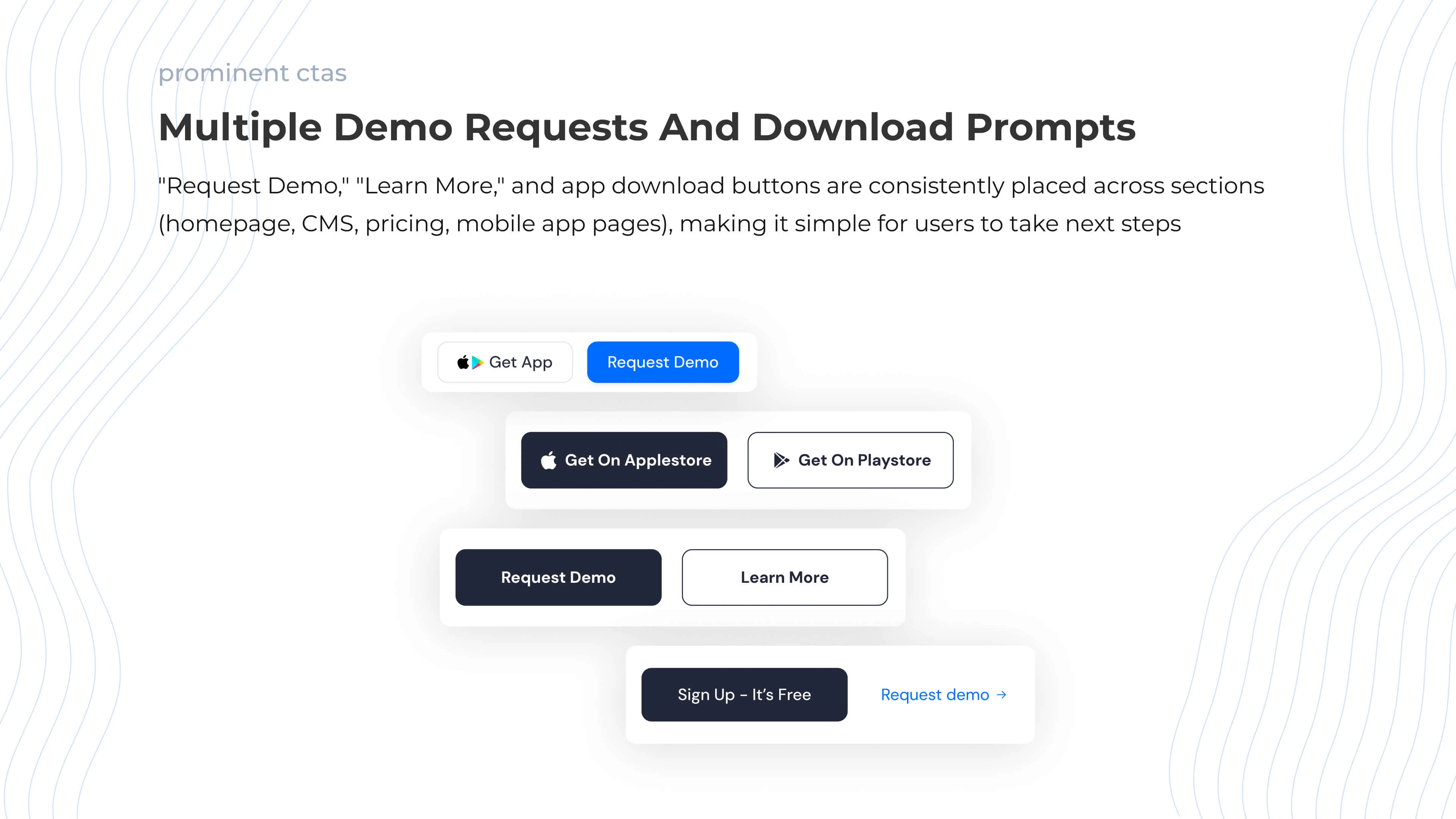 prominent ctas

Multiple Demo Requests And Download Prompts

"Request Demo," "Learn More," and app download buttons are consistently placed across sections (homepage, CMS, pricing, mobile app pages), making it simple for users to take next steps

Get App

Request Demo

Get On Applestore

Get On Playstore

Request Demo

Learn More

Sign Up - It's Free

Request demo →