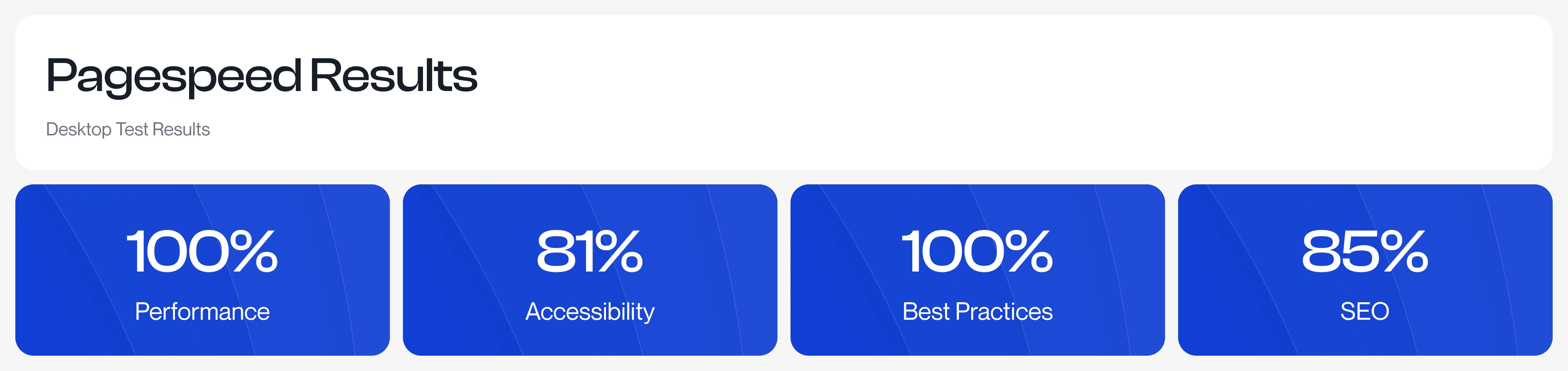 Pagespeed Results

Desktop Test Results

100%
Performance

81%
Accessibility

100%
Best Practices

85%
SEO