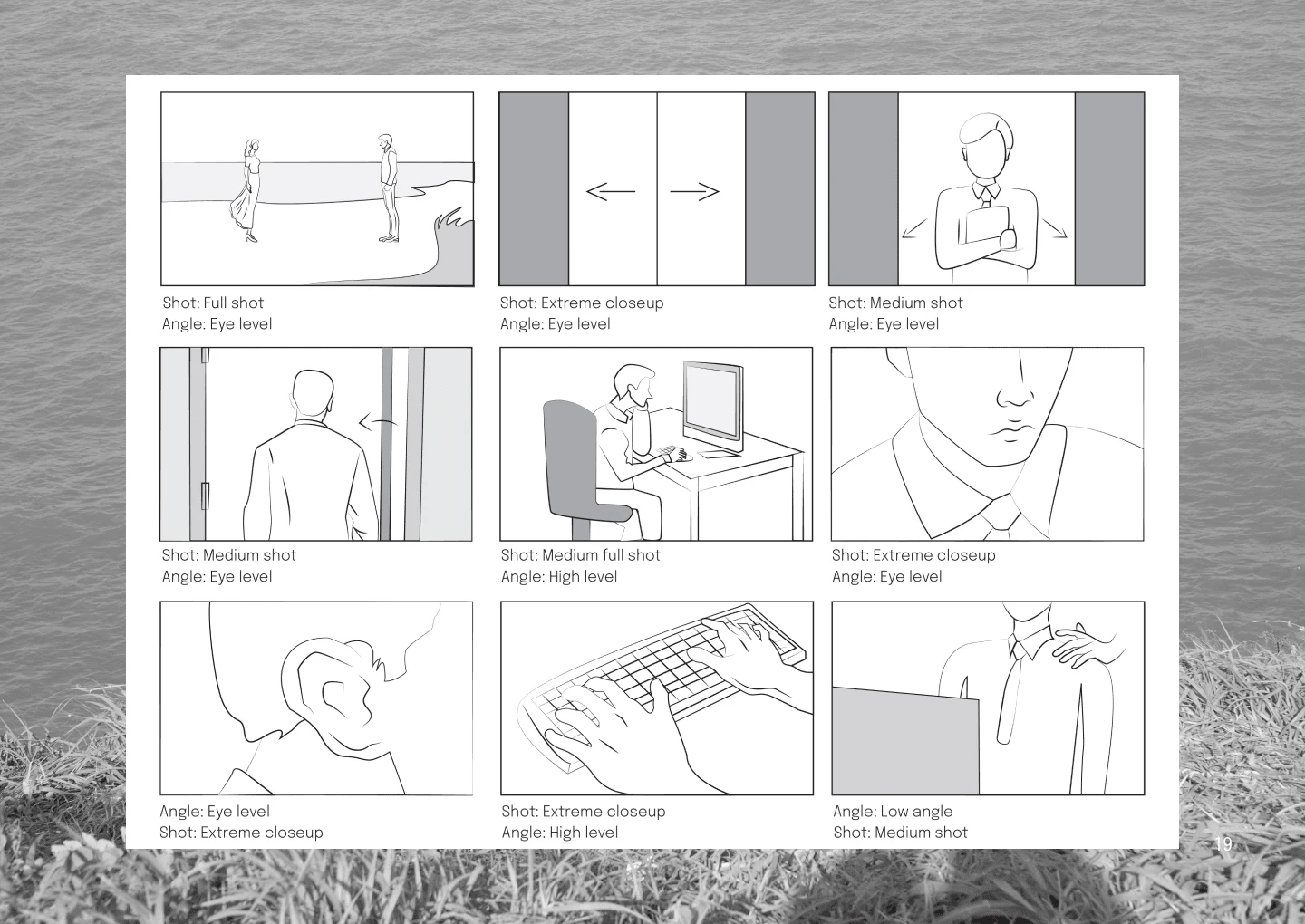 Shot: Full shot
Angle: Eye level

Shot: Extreme closeup
Angle: Eye level

Shot: Medium shot
Angle: Eye level

Shot: Medium shot
Angle: Eye level

Shot: Medium full shot
Angle: High level

Shot: Extreme closeup
Angle: Eye level

Angle: Eye level
Shot: Extreme closeup

Shot: Extreme closeup
Angle: High level

Angle: Low angle
Shot: Medium shot

19