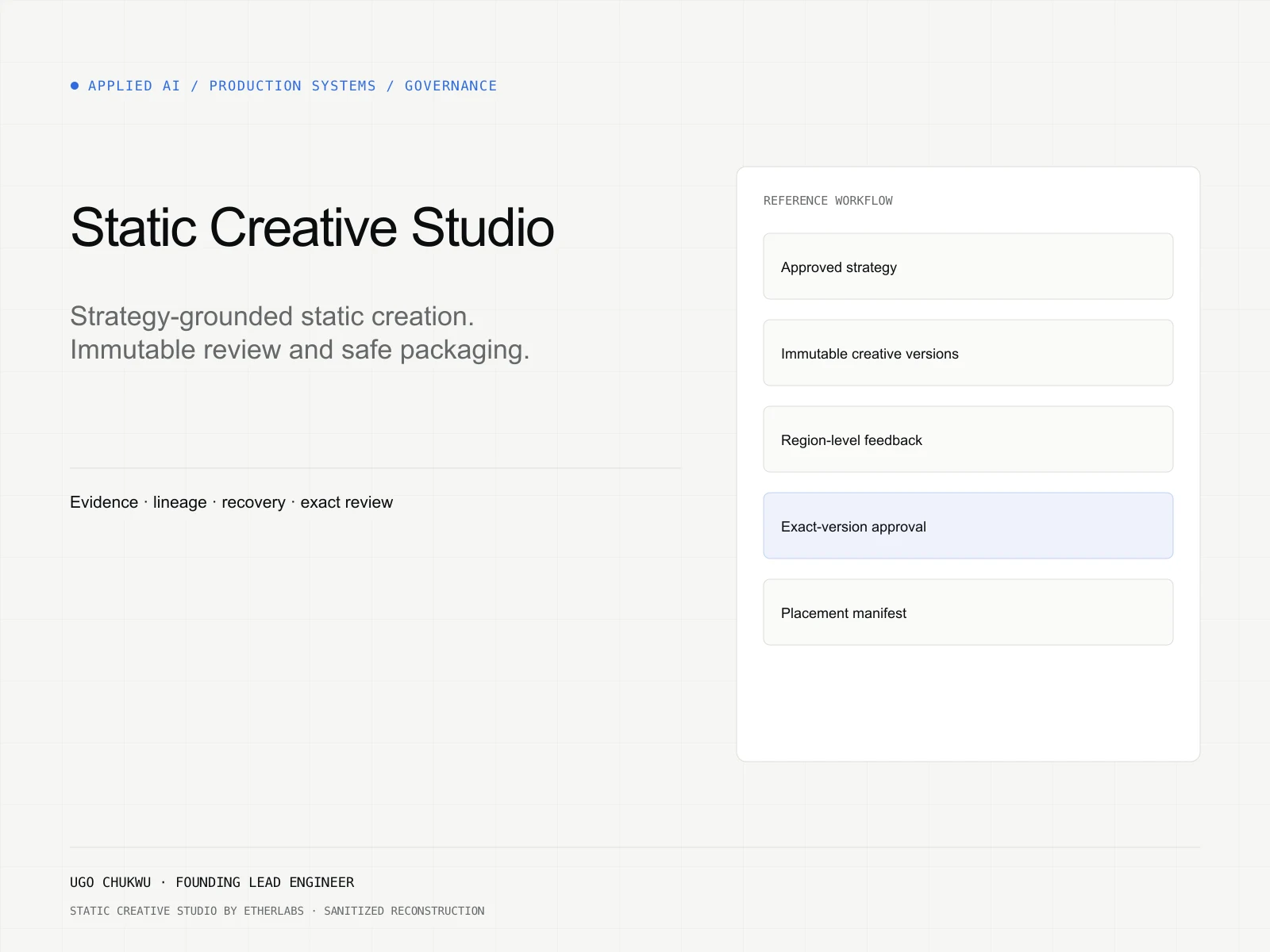 APPLIED AI / PRODUCTION SYSTEMS / GOVERNANCE

Static Creative Studio

Strategy-grounded static creation.
Immutable review and safe packaging.

Evidence · lineage · recovery · exact review

REFERENCE WORKFLOW

Approved strategy

Immutable creative versions

Region-level feedback

Exact-version approval

Placement manifest

UGO CHUKWU · FOUNDING LEAD ENGINEER

STATIC CREATIVE STUDIO BY ETHERLABS · SANITIZED RECONSTRUCTION