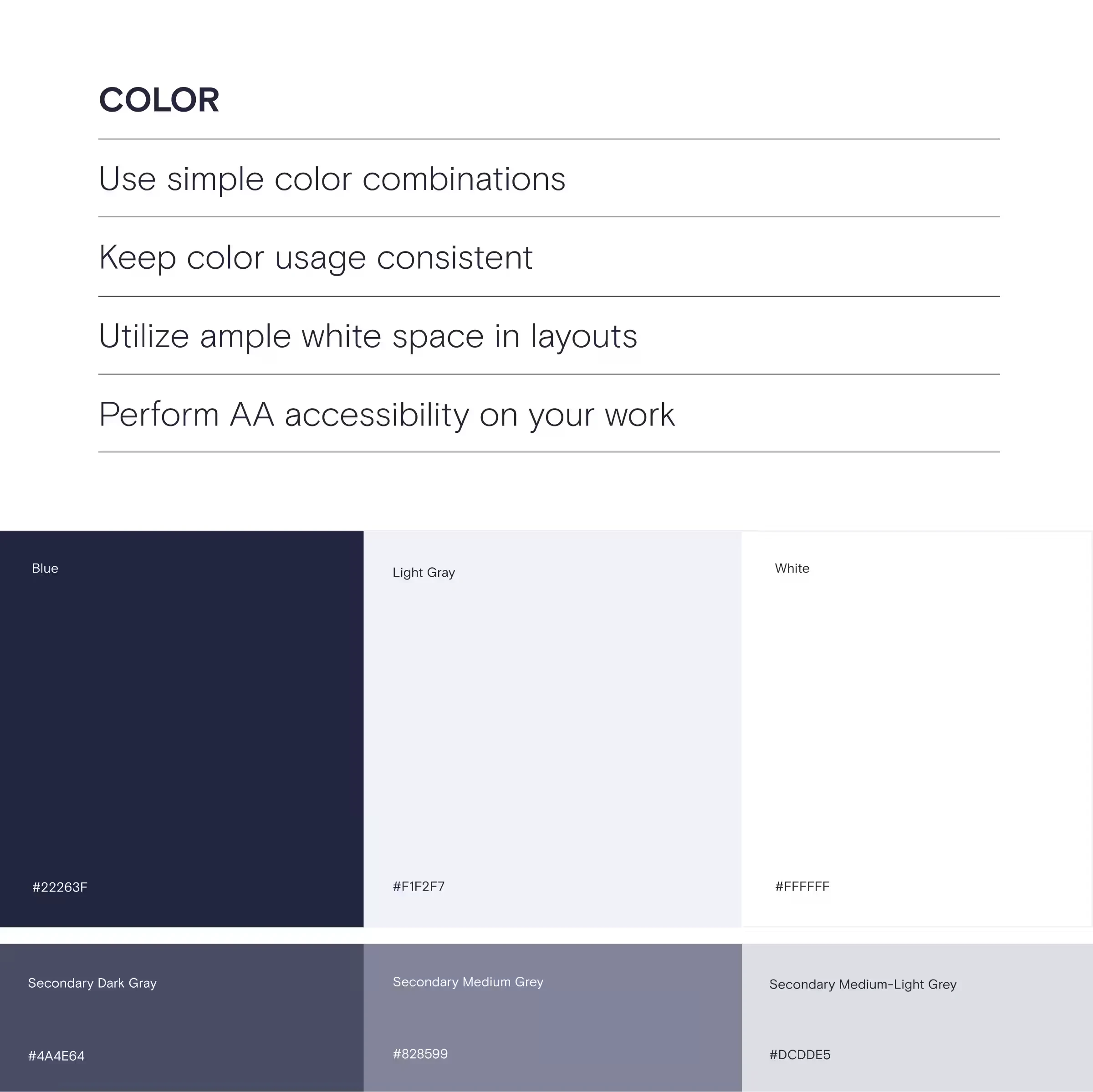 COLOR

Use simple color combinations

Keep color usage consistent

Utilize ample white space in layouts

Perform AA accessibility on your work

Blue

#22263F

Light Gray

#F1F2F7

White

#FFFFFF

Secondary Dark Gray

#4A4E64

Secondary Medium Grey

#828599

Secondary Medium-Light Grey

#DCDDE5