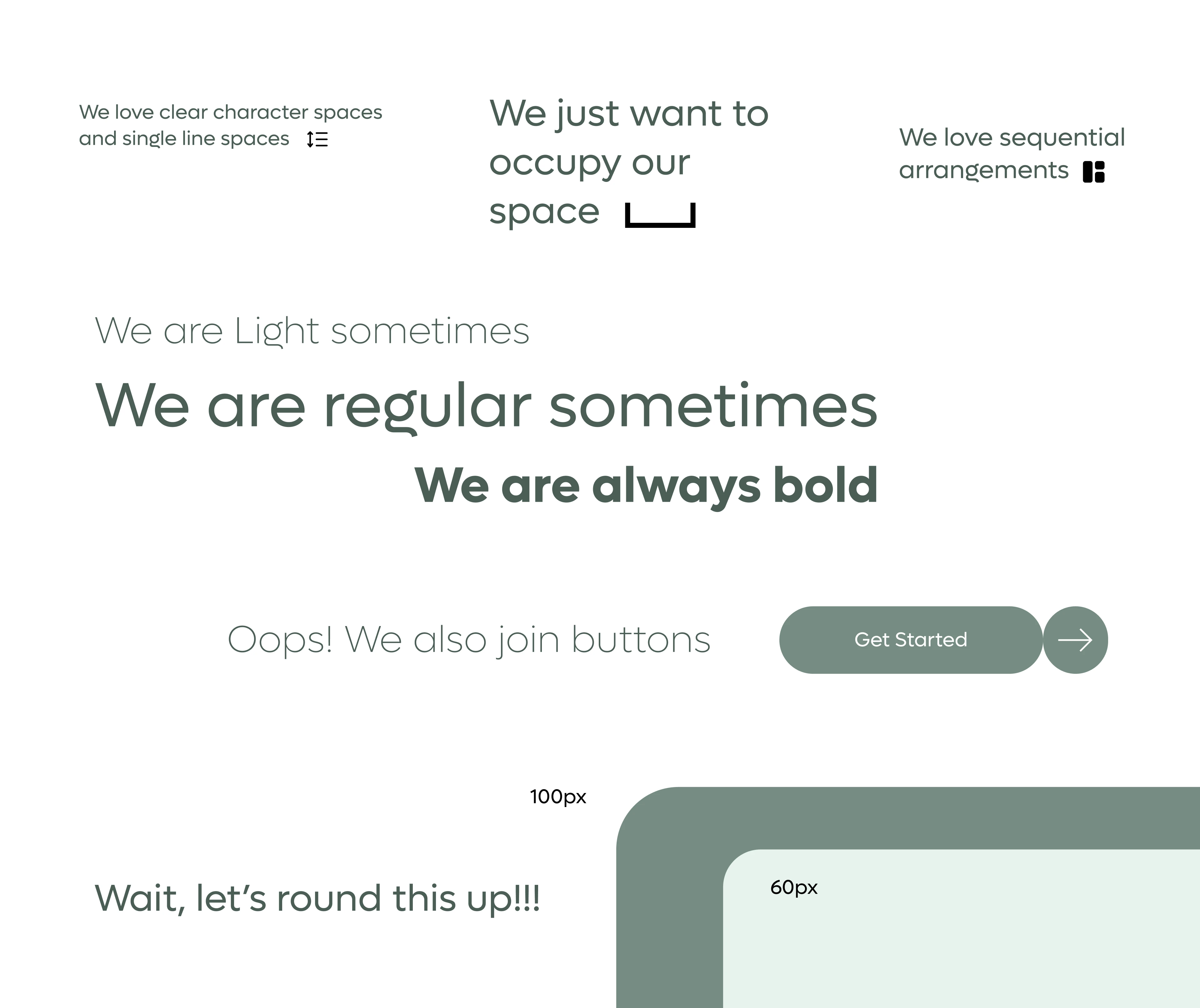 We love clear character spaces and single line spaces

We just want to occupy our space

We love sequential arrangements

We are Light sometimes

We are regular sometimes

We are always bold

Oops! We also join buttons

Get Started

100px

Wait, let's round this up!!!

60px