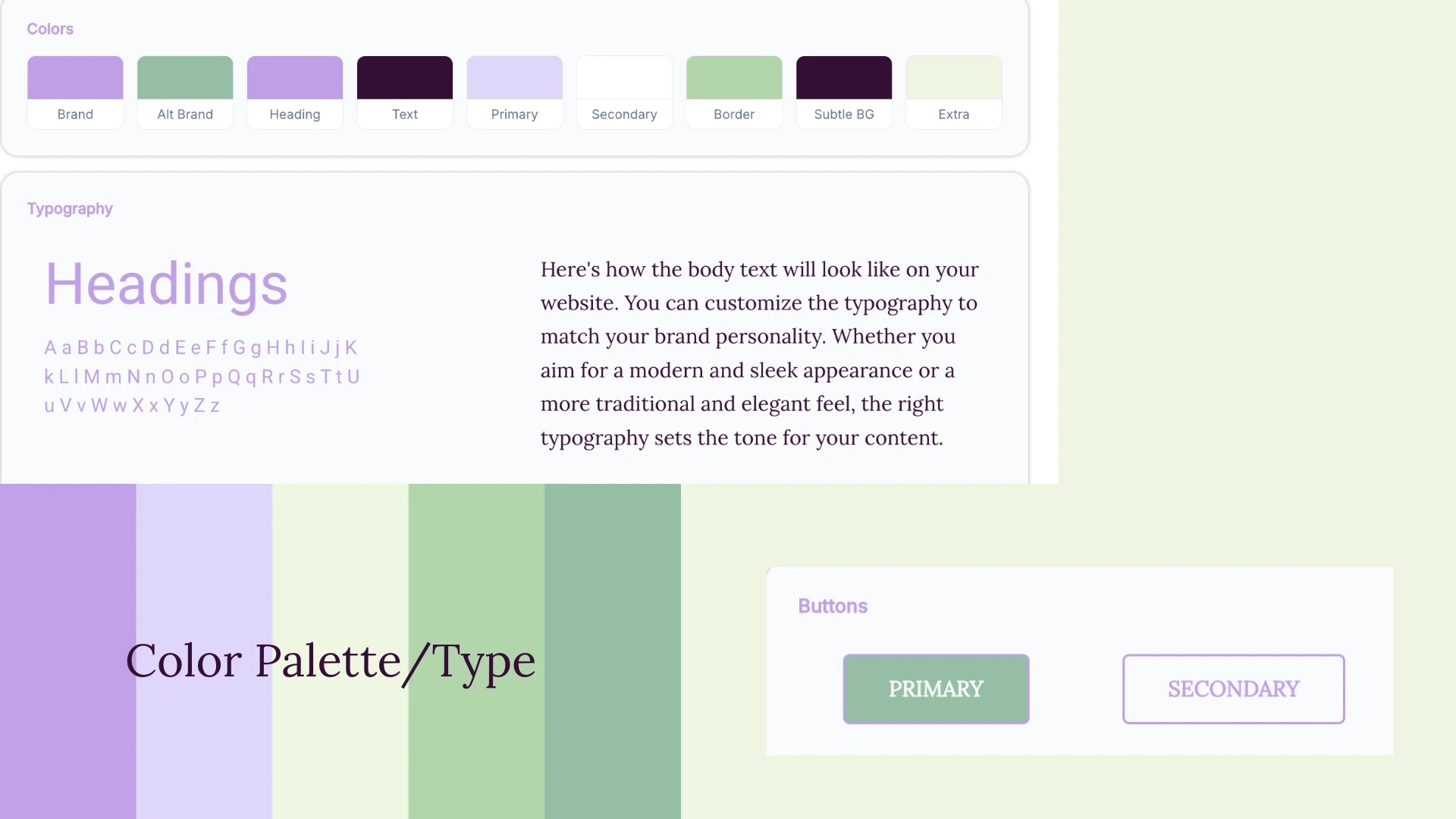 Colors

Brand
Alt Brand
Heading
Text
Primary
Secondary
Border
Subtle BG
Extra

Typography

Headings

A a B b C c D d E e F f G g H h I i J j K k L l M m N n O o P p Q q R r S s T t U u V v W w X x Y y Z z

Here's how the body text will look like on your website. You can customize the typography to match your brand personality. Whether you aim for a modern and sleek appearance or a more traditional and elegant feel, the right typography sets the tone for your content.

Color Palette/Type

Buttons

PRIMARY
SECONDARY