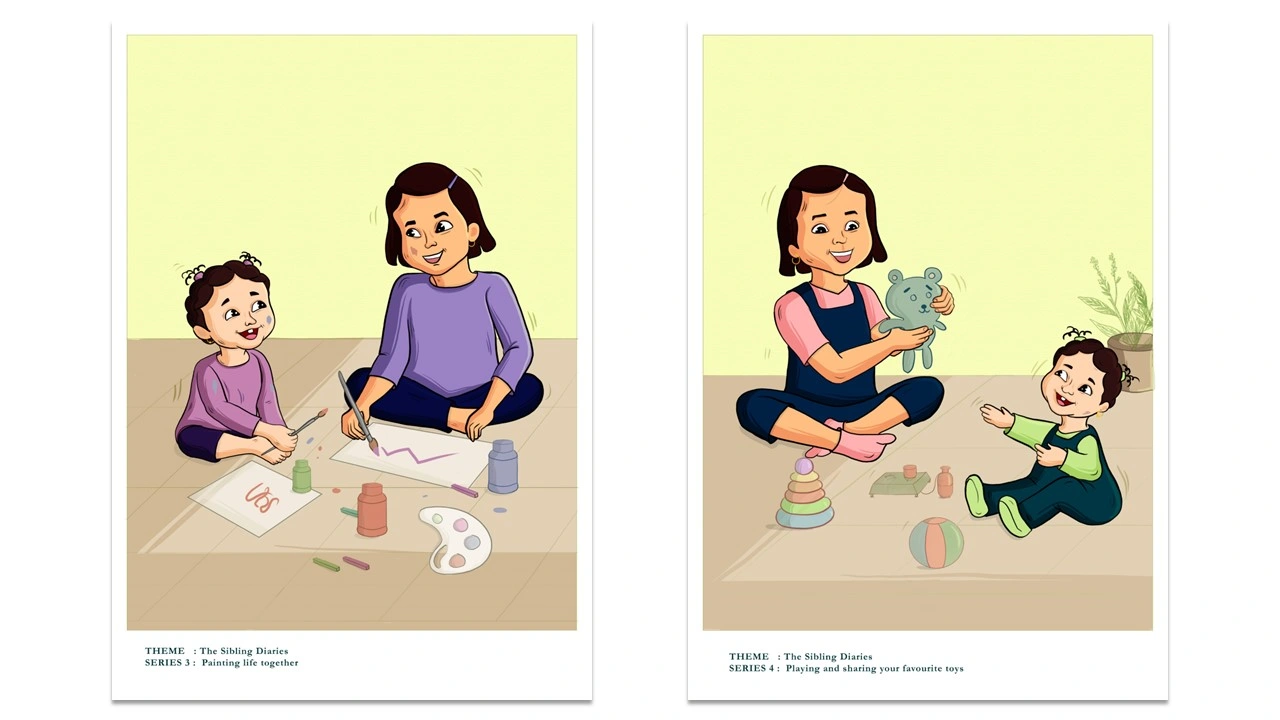 THEME : The Sibling Diaries
SERIES 3 : Painting life together

THEME : The Sibling Diaries
SERIES 4 : Playing and sharing your favourite toys