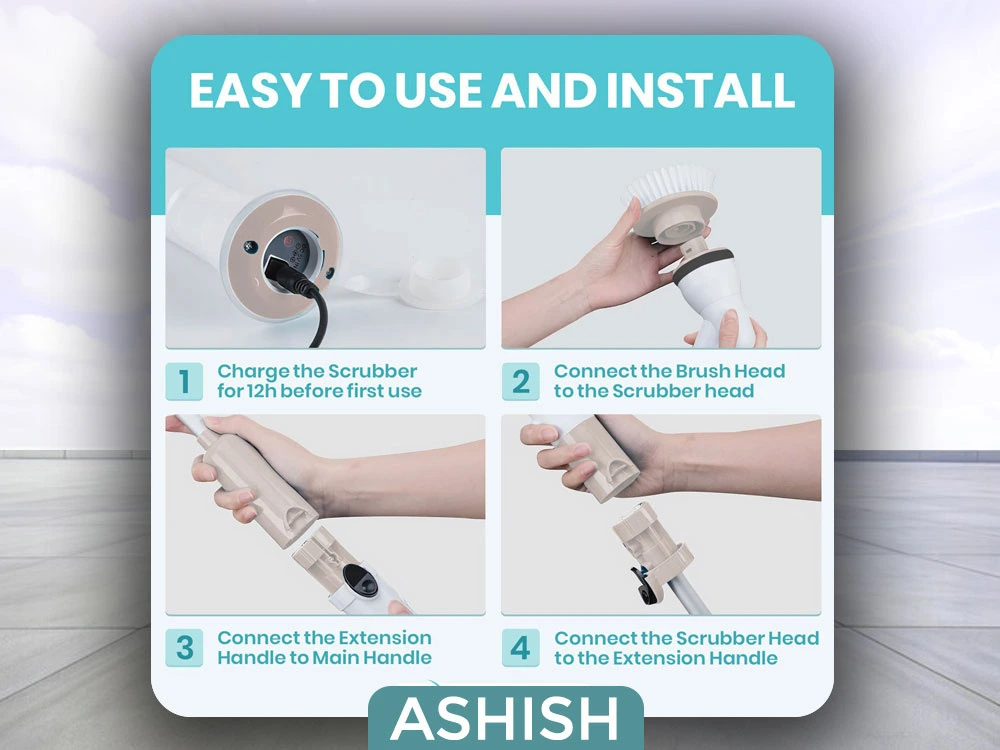 EASY TO USE AND INSTALL

1 Charge the Scrubber for 12h before first use

2 Connect the Brush Head to the Scrubber head

3 Connect the Extension Handle to Main Handle

4 Connect the Scrubber Head to the Extension Handle

ASHISH