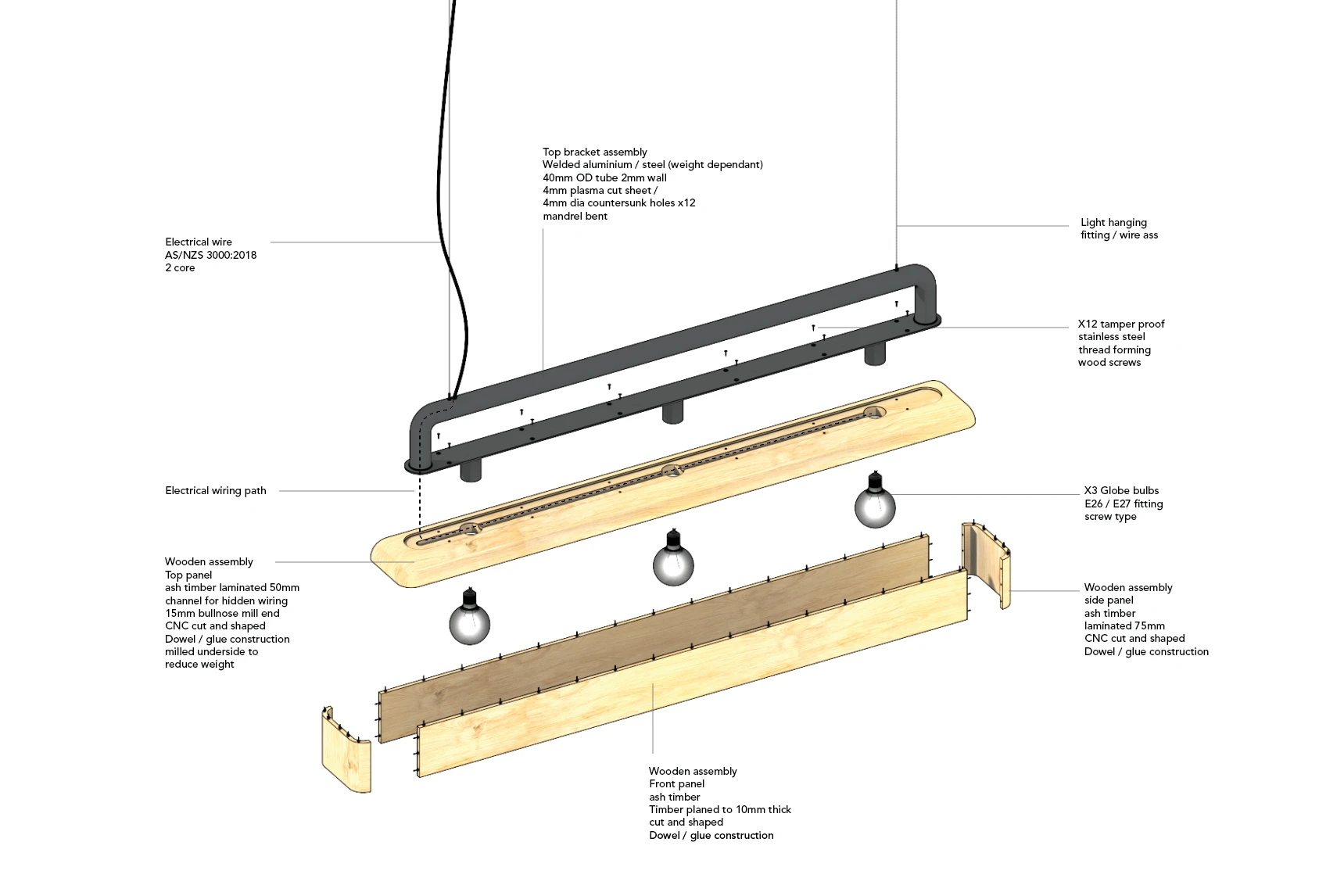 Top bracket assembly
Welded aluminium / steel (weight dependant)
40mm OD tube 2mm wall
4mm plasma cut sheet /
4mm dia countersunk holes x12
mandrel bent

Electrical wire
AS/NZS 3000:2018
2 core

Light hanging
fitting / wire ass

X12 tamper proof
stainless steel
thread forming
wood screws

Electrical wiring path

X3 Globe bulbs
E26 / E27 fitting
screw type

Wooden assembly
Top panel
ash timber laminated 50mm
channel for hidden wiring
15mm bullnose mill end
CNC cut and shaped
Dowel / glue construction
milled underside to
reduce weight

Wooden assembly
side panel
ash timber
laminated 75mm
CNC cut and shaped
Dowel / glue construction

Wooden assembly
Front panel
ash timber
Timber planed to 10mm thick
cut and shaped
Dowel / glue construction