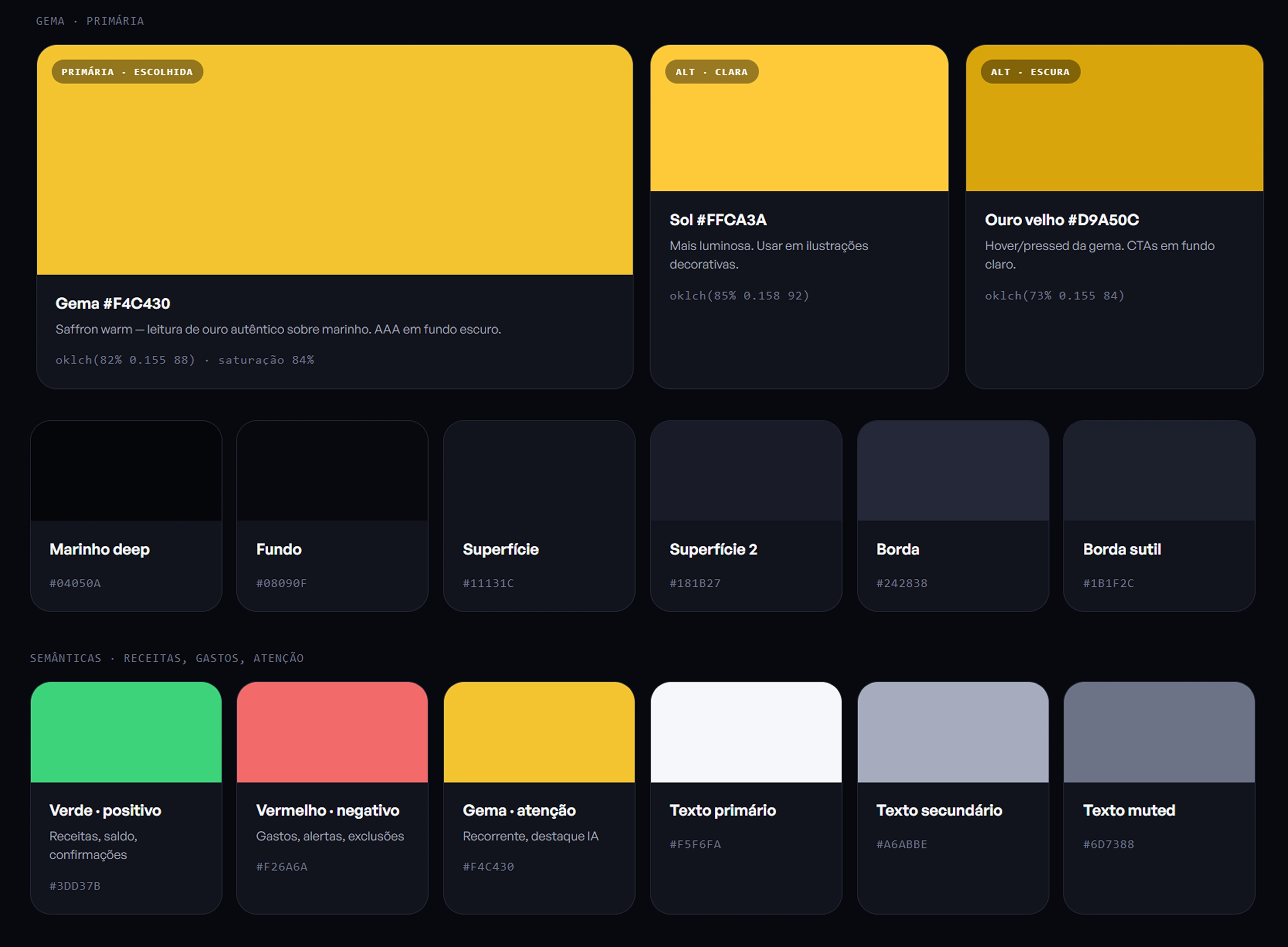 GEMA · PRIMÁRIA

PRIMÁRIA · ESCOLHIDA

Gema #F4C430

Saffron warm — leitura de ouro autêntico sobre marinho. AAA em fundo escuro.

oklch(82% 0.155 88) · saturação 84%

ALT · CLARA

Sol #FFCA3A

Mais luminosa. Usar em ilustrações decorativas.

oklch(85% 0.158 92)

ALT · ESCURA

Ouro velho #D9A50C

Hover/pressed da gema. CTAs em fundo claro.

oklch(73% 0.155 84)

Marinho deep

#04050A

Fundo

#08090F

Superfície

#11131C

Superfície 2

#181B27

Borda

#242838

Borda sutil

#1B1F2C

SEMÂNTICAS · RECEITAS, GASTOS, ATENÇÃO

Verde · positivo

Receitas, saldo, confirmações

#3DD37B

Vermelho · negativo

Gastos, alertas, exclusões

#F26A6A

Gema · atenção

Recorrente, destaque IA

#F4C430

Texto primário

#F5F6FA

Texto secundário

#A6ABBE

Texto muted

#6D7388