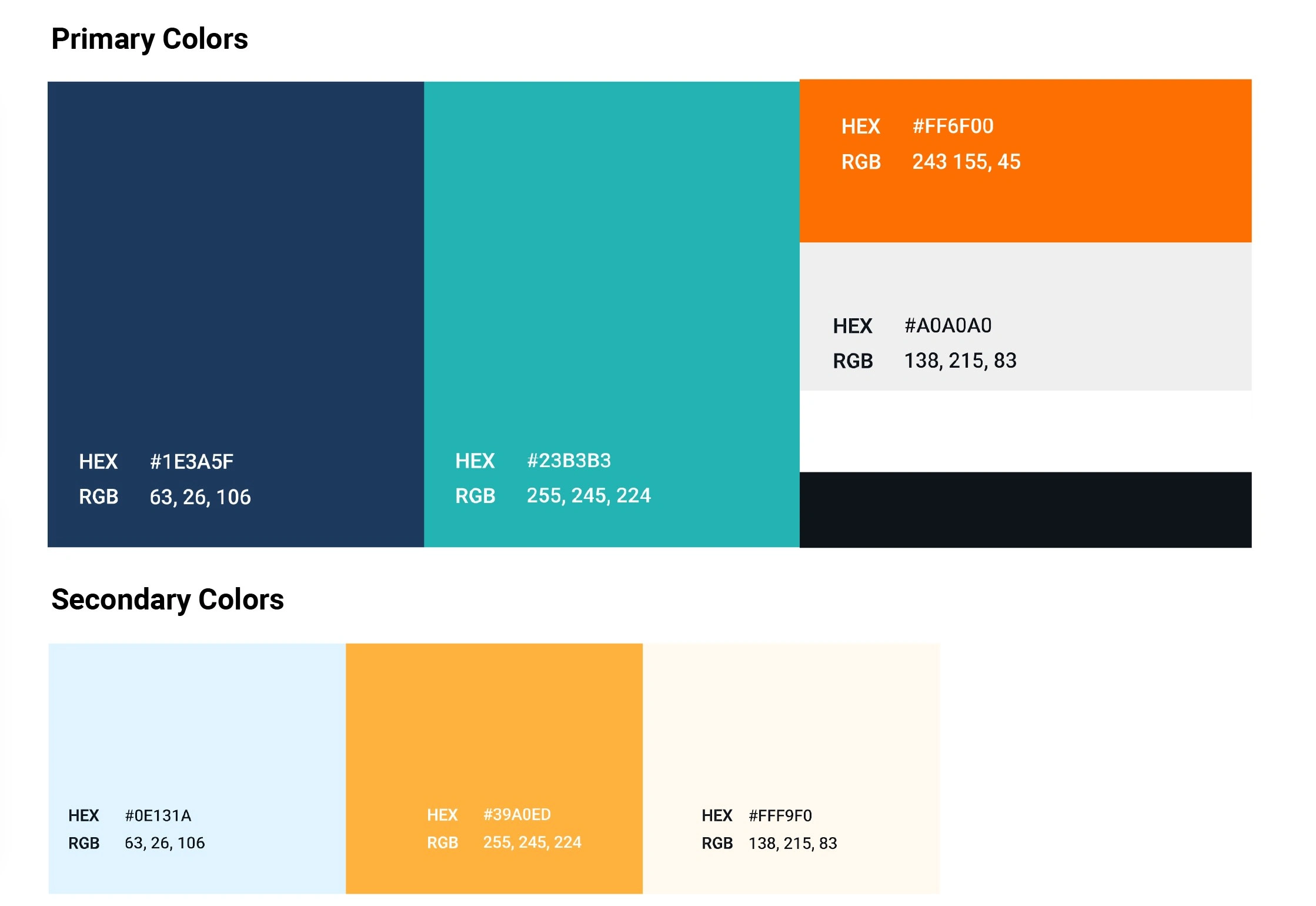 Primary Colors

HEX #1E3A5F
RGB 63, 26, 106

HEX #23B3B3
RGB 255, 245, 224

HEX #FF6F00
RGB 243 155, 45

HEX #A0A0A0
RGB 138, 215, 83

Secondary Colors

HEX #0E131A
RGB 63, 26, 106

HEX #39A0ED
RGB 255, 245, 224

HEX #FFF9F0
RGB 138, 215, 83