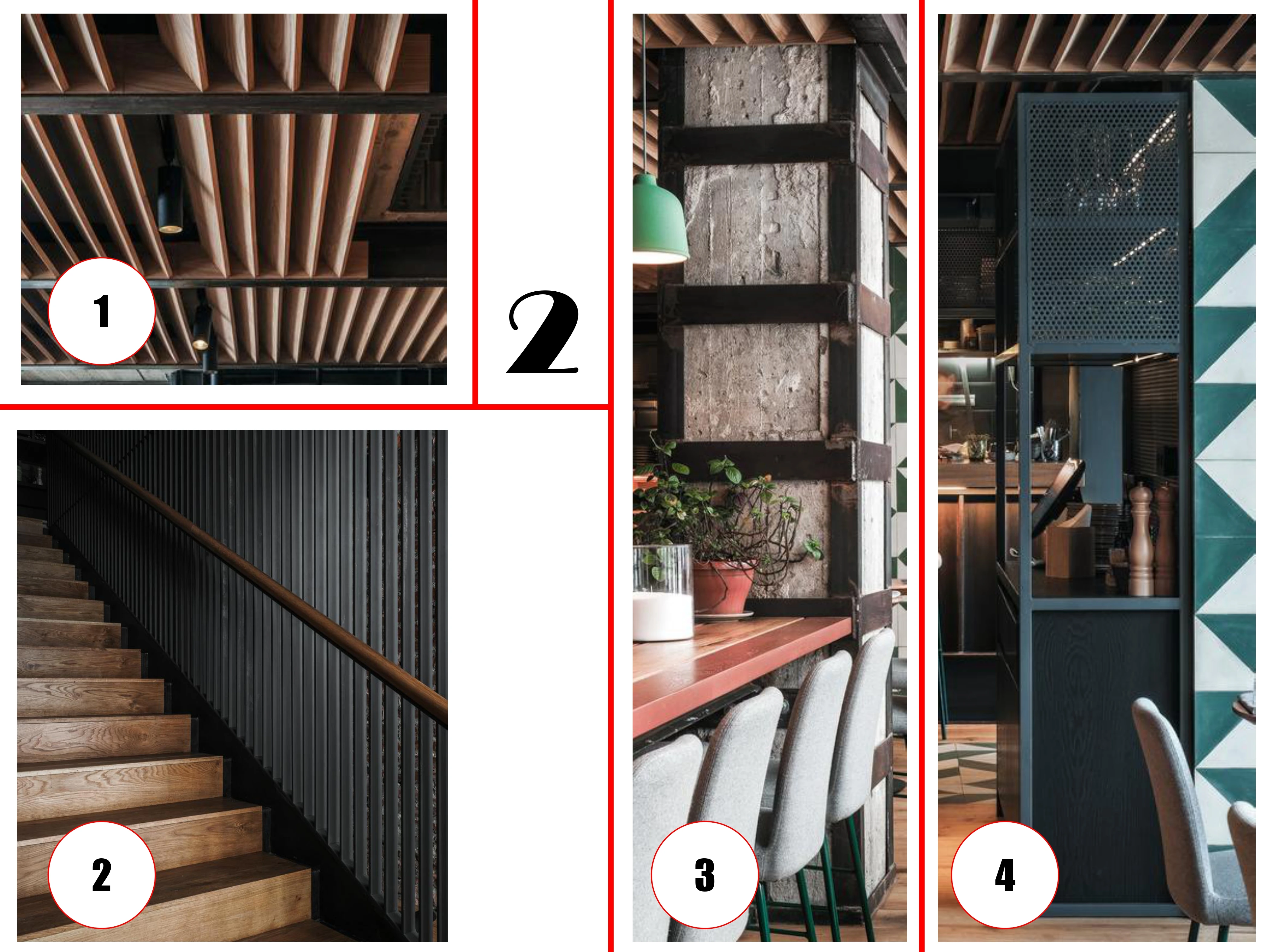 1

2

2

3

4