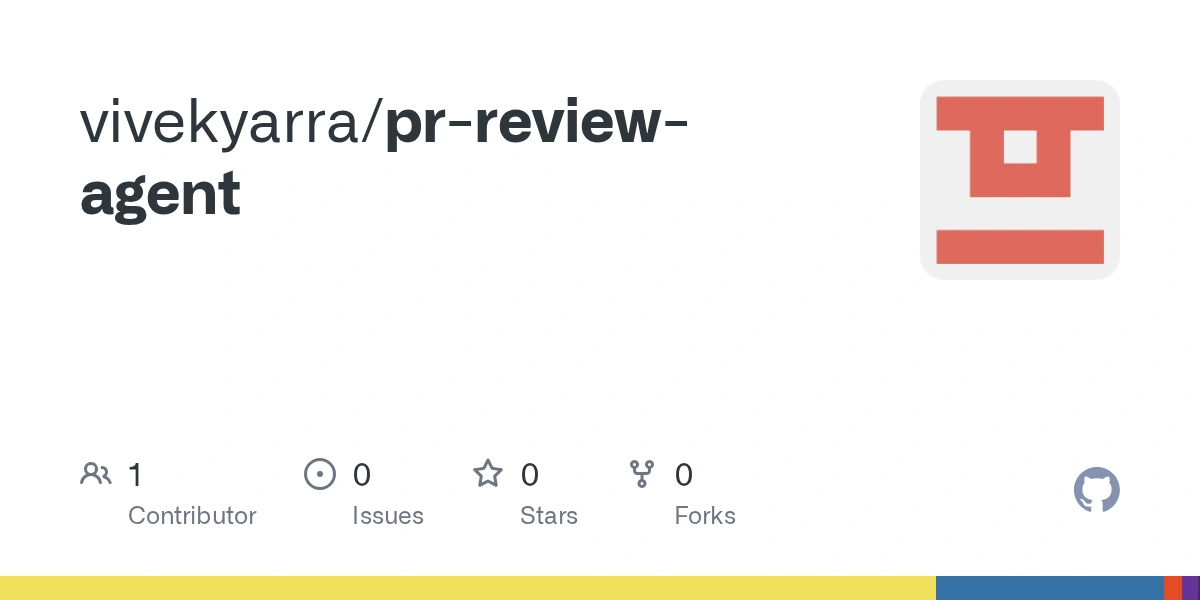 vivekyarra/pr-review-agent

1
Contributor

0
Issues

0
Stars

0
Forks