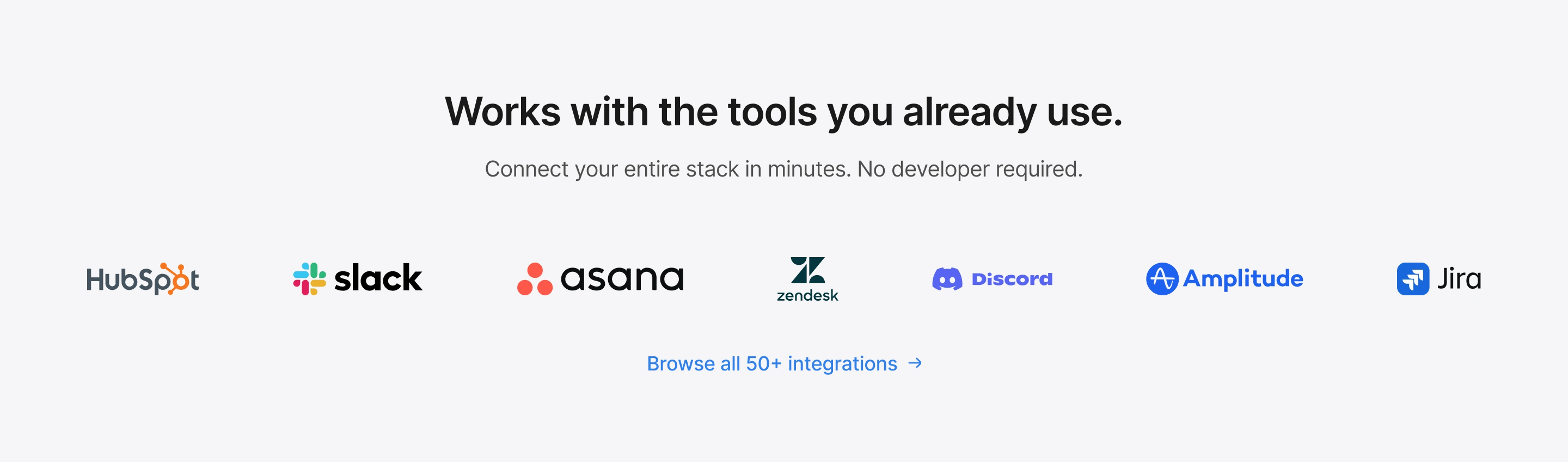 Works with the tools you already use.

Connect your entire stack in minutes. No developer required.

HubSpot

slack

asana

zendesk

Discord

Amplitude

Jira

Browse all 50+ integrations →