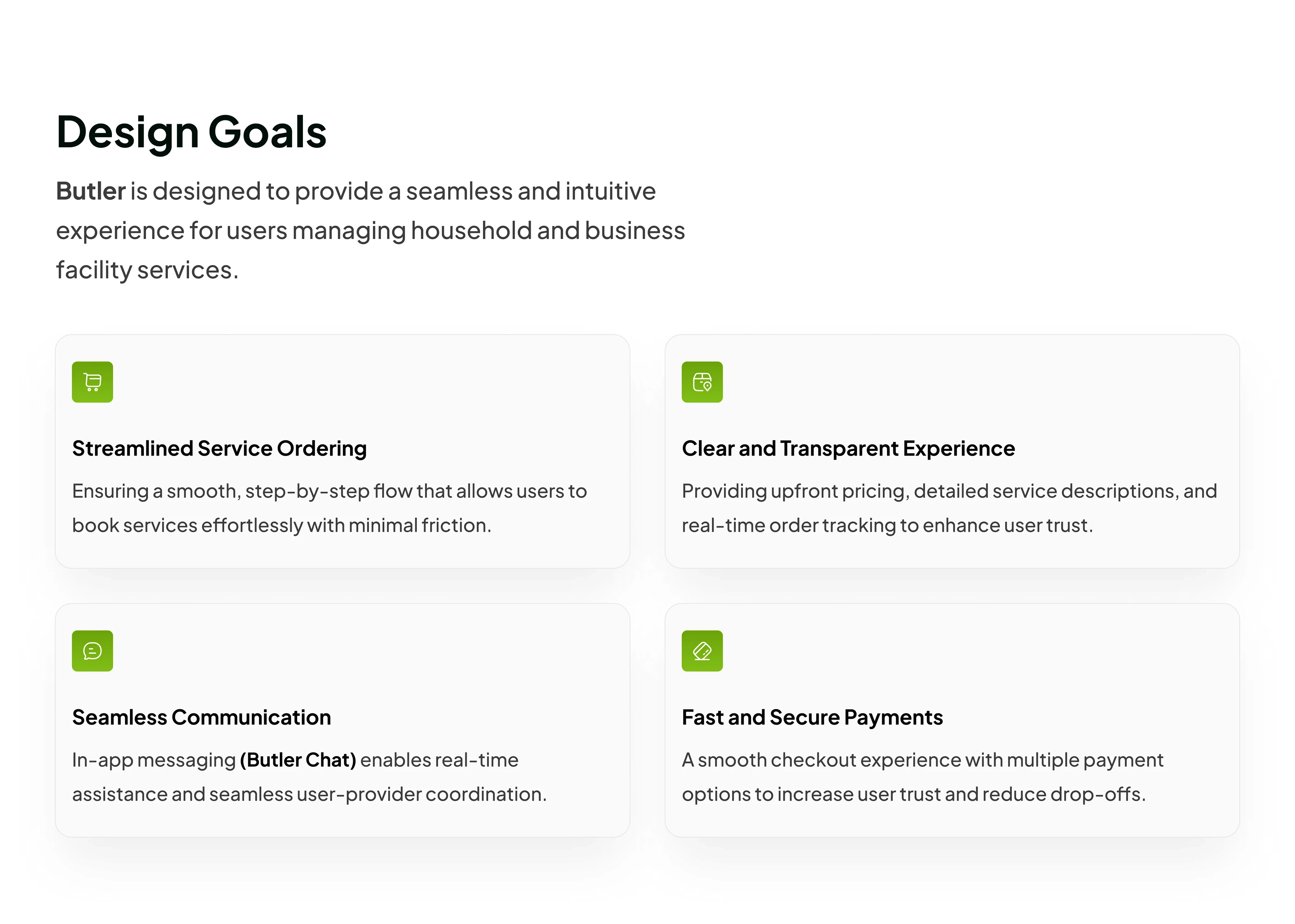 Design Goals

Butler is designed to provide a seamless and intuitive experience for users managing household and business facility services.

Streamlined Service Ordering

Ensuring a smooth, step-by-step flow that allows users to book services effortlessly with minimal friction.

Clear and Transparent Experience

Providing upfront pricing, detailed service descriptions, and real-time order tracking to enhance user trust.

Seamless Communication

In-app messaging (Butler Chat) enables real-time assistance and seamless user-provider coordination.

Fast and Secure Payments

A smooth checkout experience with multiple payment options to increase user trust and reduce drop-offs.