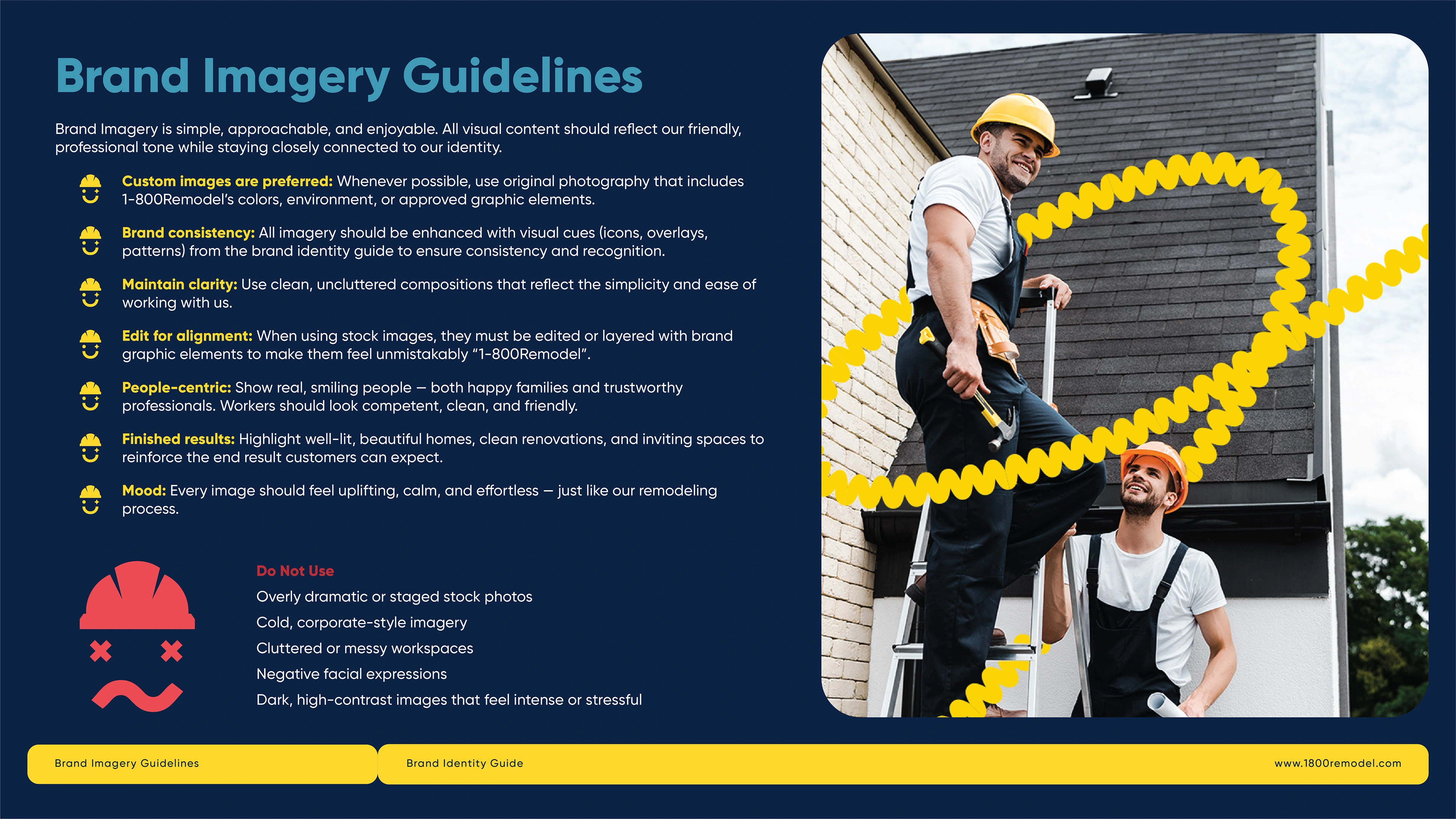 Brand Imagery Guidelines

Brand Imagery is simple, approachable, and enjoyable. All visual content should reflect our friendly, professional tone while staying closely connected to our identity.

Custom images are preferred: Whenever possible, use original photography that includes 1-800Remodel's colors, environment, or approved graphic elements.

Brand consistency: All imagery should be enhanced with visual cues (icons, overlays, patterns) from the brand identity guide to ensure consistency and recognition.

Maintain clarity: Use clean, uncluttered compositions that reflect the simplicity and ease of working with us.

Edit for alignment: When using stock images, they must be edited or layered with brand graphic elements to make them feel unmistakably "1-800Remodel".

People-centric: Show real, smiling people — both happy families and trustworthy professionals. Workers should look competent, clean, and friendly.

Finished results: Highlight well-lit, beautiful homes, clean renovations, and inviting spaces to reinforce the end result customers can expect.

Mood: Every image should feel uplifting, calm, and effortless — just like our remodeling process.

Do Not Use
Overly dramatic or staged stock photos
Cold, corporate-style imagery
Cluttered or messy workspaces
Negative facial expressions
Dark, high-contrast images that feel intense or stressful

Brand Imagery Guidelines
Brand Identity Guide
www.1800remodel.com