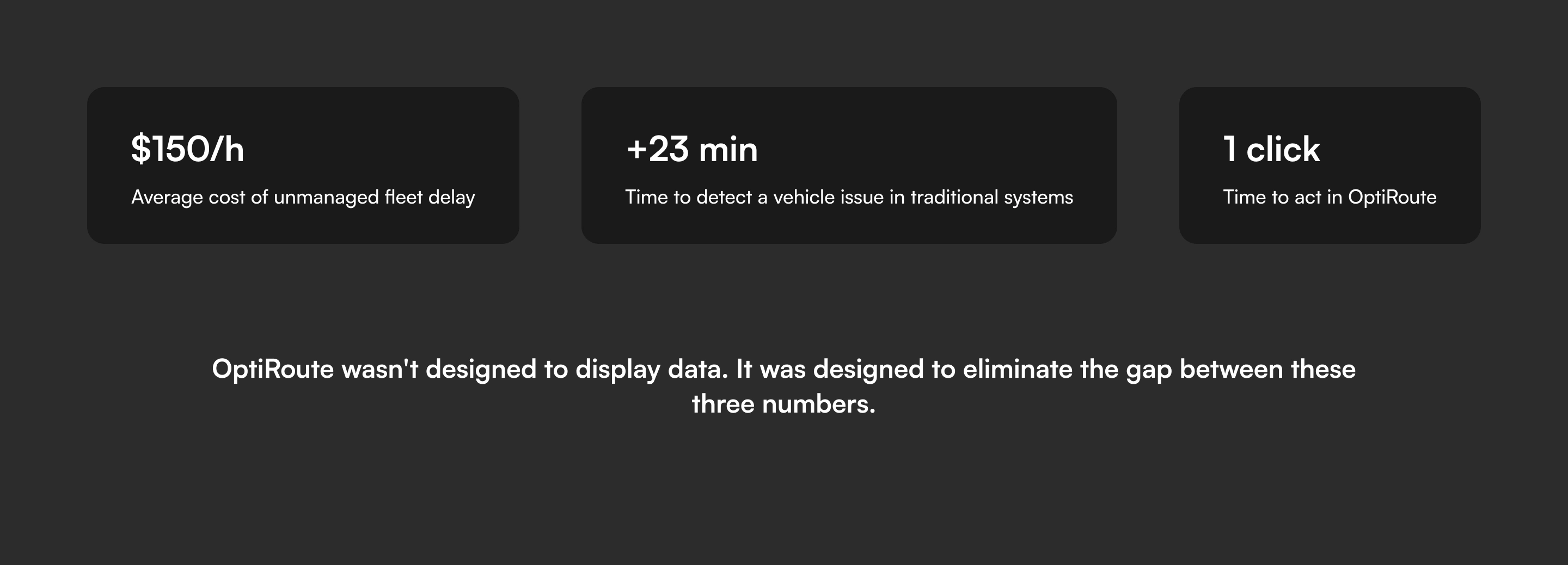 $150/h

Average cost of unmanaged fleet delay

+23 min

Time to detect a vehicle issue in traditional systems

1 click

Time to act in OptiRoute

OptiRoute wasn't designed to display data. It was designed to eliminate the gap between these three numbers.