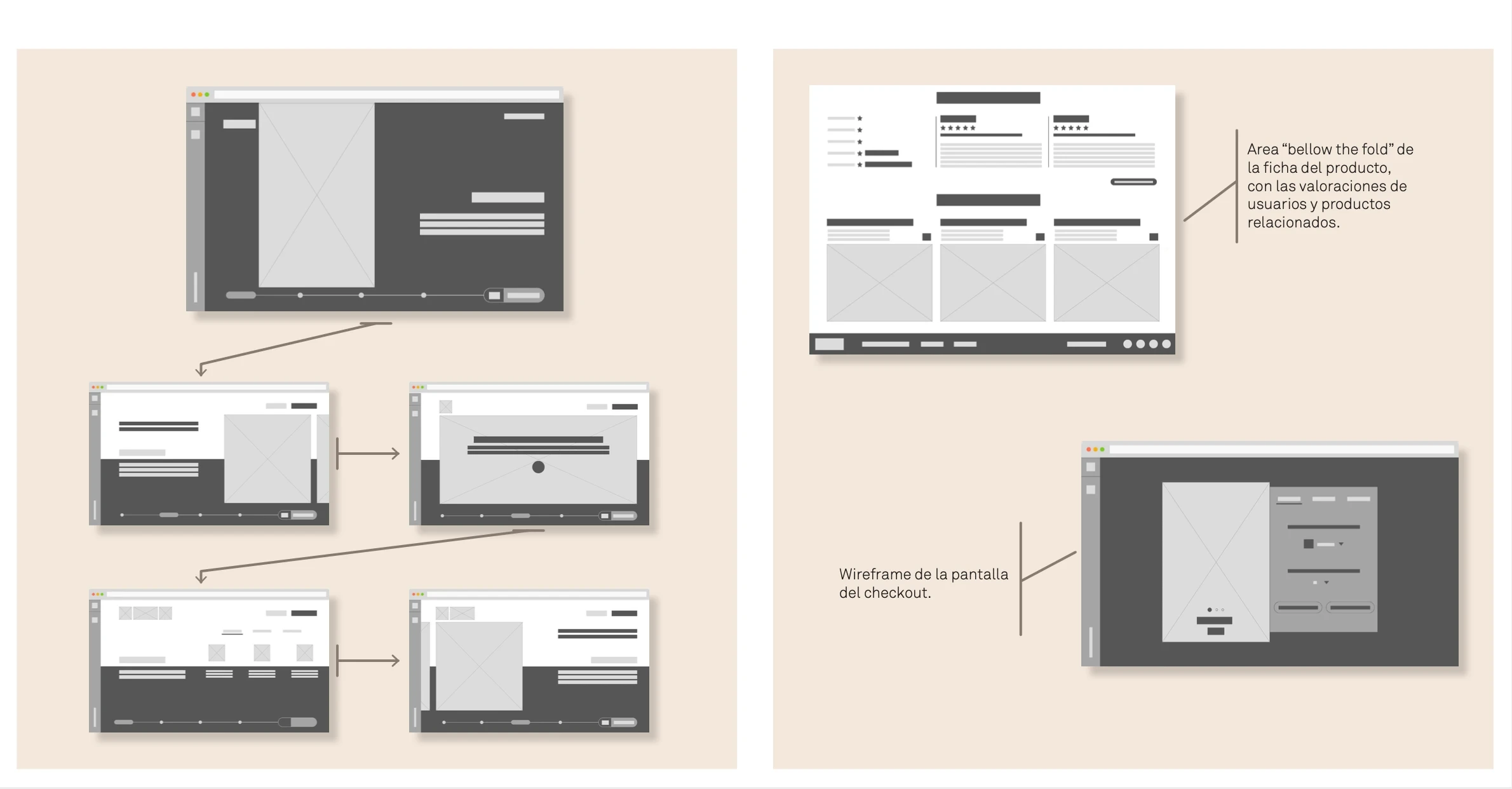 Area “bellow the fold” de la ficha del producto, con las valoraciones de usuarios y productos relacionados.

Wireframe de la pantalla del checkout.