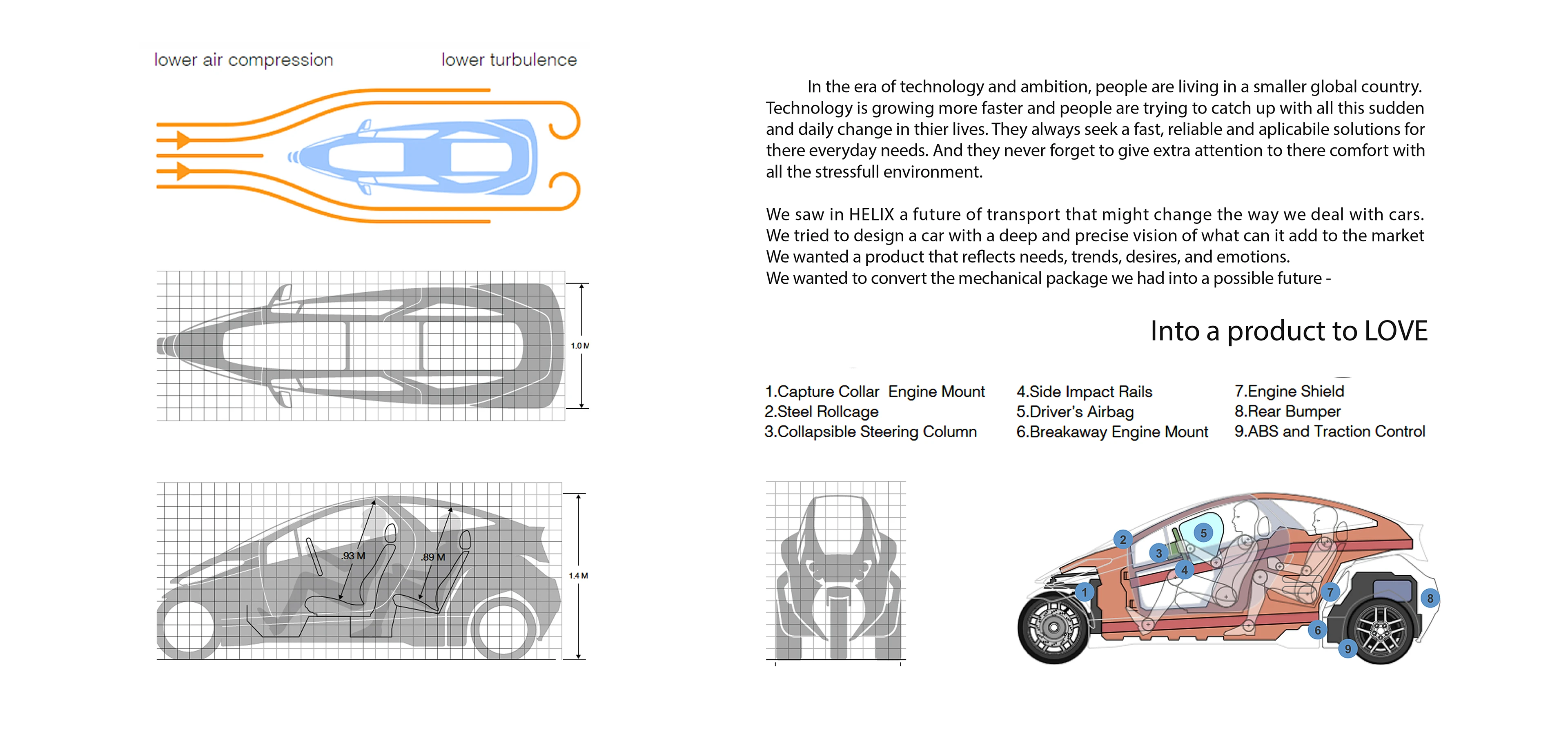 lower air compression

lower turbulence

1.0 M

.93 M

.89 M

1.4 M

In the era of technology and ambition, people are living in a smaller global country. Technology is growing more faster and people are trying to catch up with all this sudden and daily change in thier lives. They always seek a fast, reliable and aplicabile solutions for there everyday needs. And they never forget to give extra attention to there comfort with all the stressfull environment.

We saw in HELIX a future of transport that might change the way we deal with cars. We tried to design a car with a deep and precise vision of what can it add to the market We wanted a product that reflects needs, trends, desires, and emotions. We wanted to convert the mechanical package we had into a possible future -

Into a product to LOVE

1.Capture Collar Engine Mount
2.Steel Rollcage
3.Collapsible Steering Column

4.Side Impact Rails
5.Driver's Airbag
6.Breakaway Engine Mount

7.Engine Shield
8.Rear Bumper
9.ABS and Traction Control

2
5
3
4
1
7
8
6
9