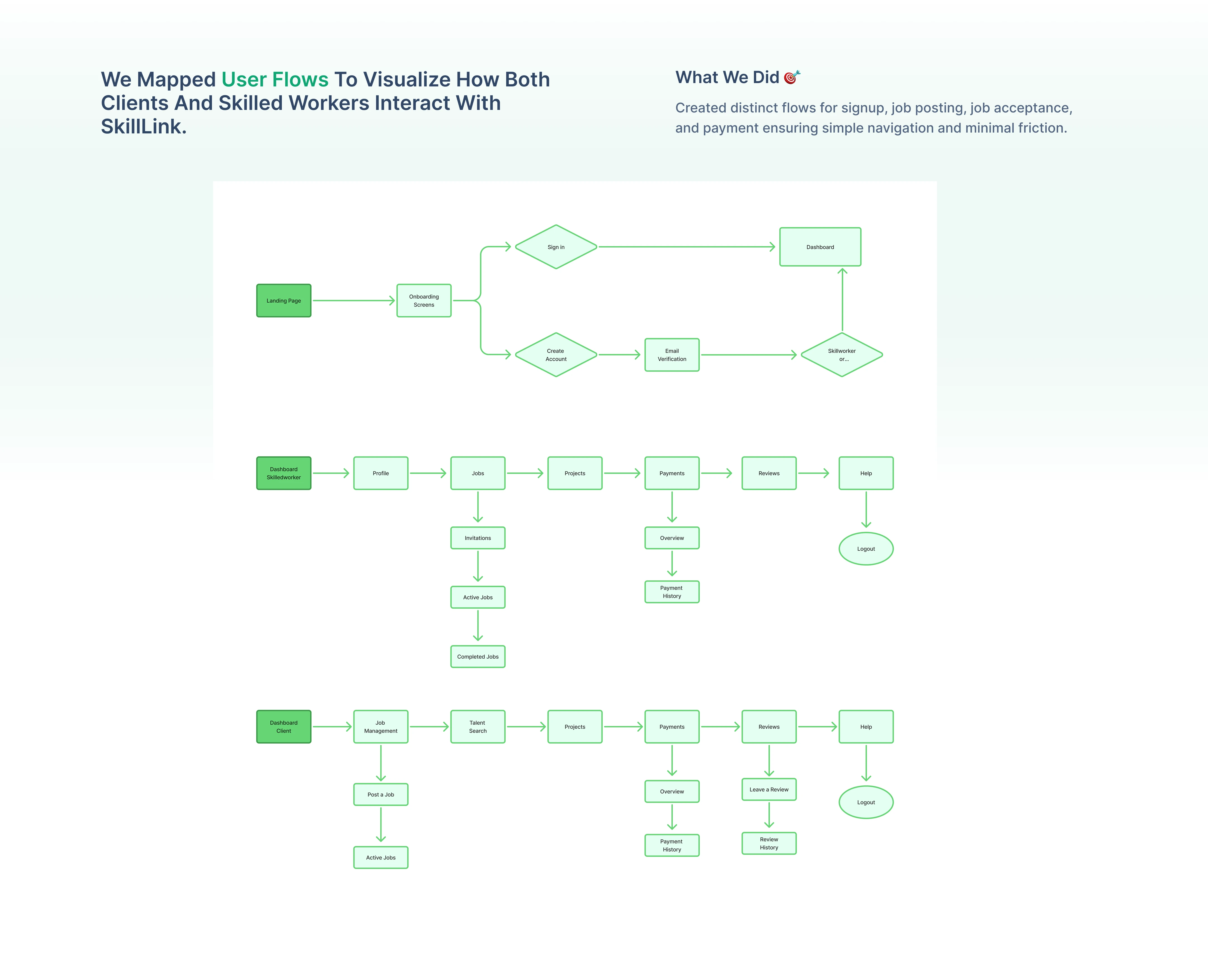 We Mapped User Flows To Visualize How Both Clients And Skilled Workers Interact With SkillLink.

What We Did 🎯

Created distinct flows for signup, job posting, job acceptance, and payment ensuring simple navigation and minimal friction.

Landing Page

Onboarding Screens

Sign in

Dashboard

Create Account

Email Verification

Skillworker or...

Dashboard Skilledworker

Profile

Jobs

Projects

Payments

Reviews

Help

Invitations

Active Jobs

Completed Jobs

Overview

Payment History

Logout

Dashboard Client

Job Management

Talent Search

Projects

Payments

Reviews

Help

Post a Job

Active Jobs

Overview

Payment History

Leave a Review

Review History

Logout