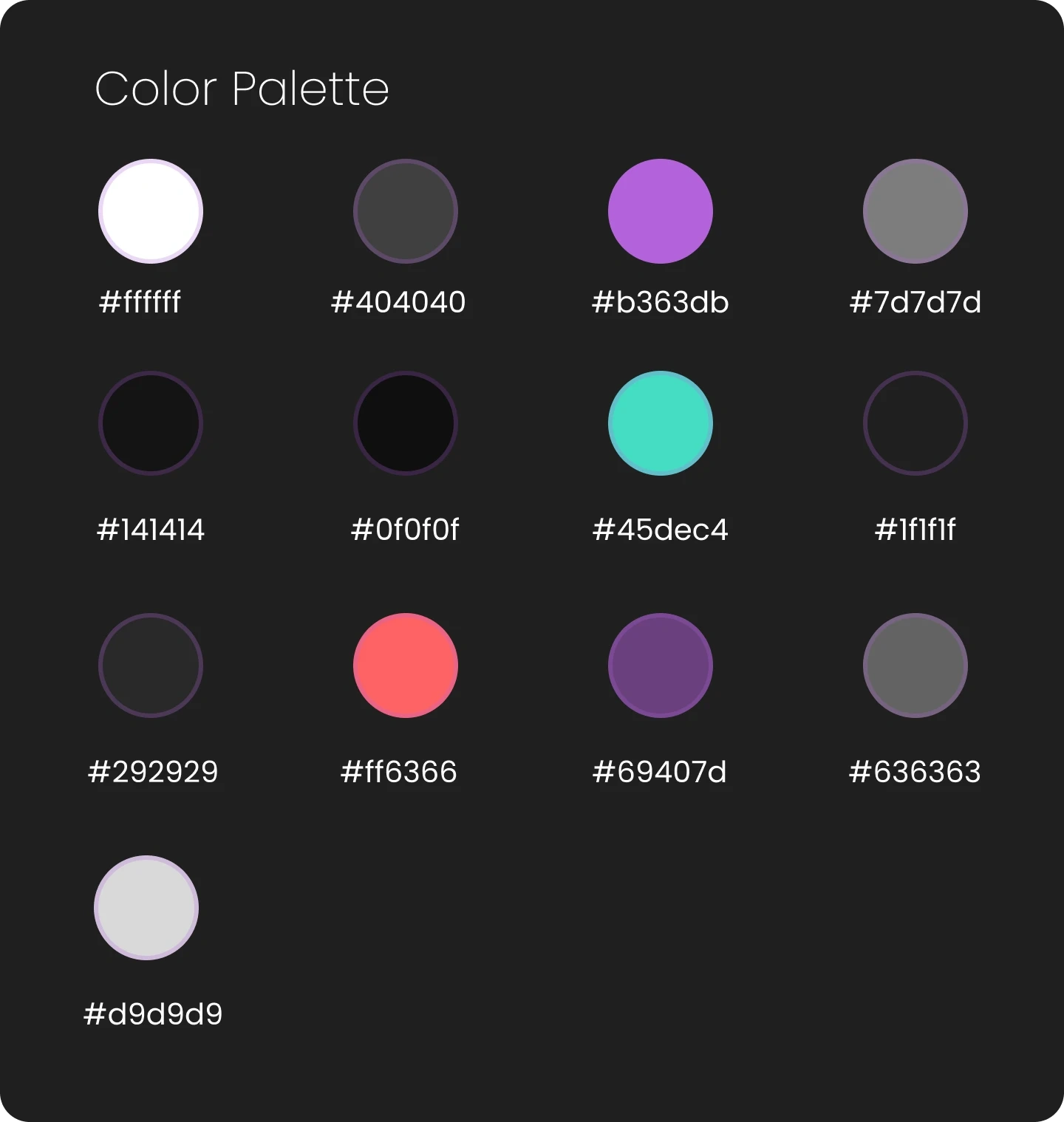 Color Palette

#ffffff
#404040
#b363db
#7d7d7d

#141414
#0f0f0f
#45dec4
#1f1f1f

#292929
#ff6366
#69407d
#636363

#d9d9d9