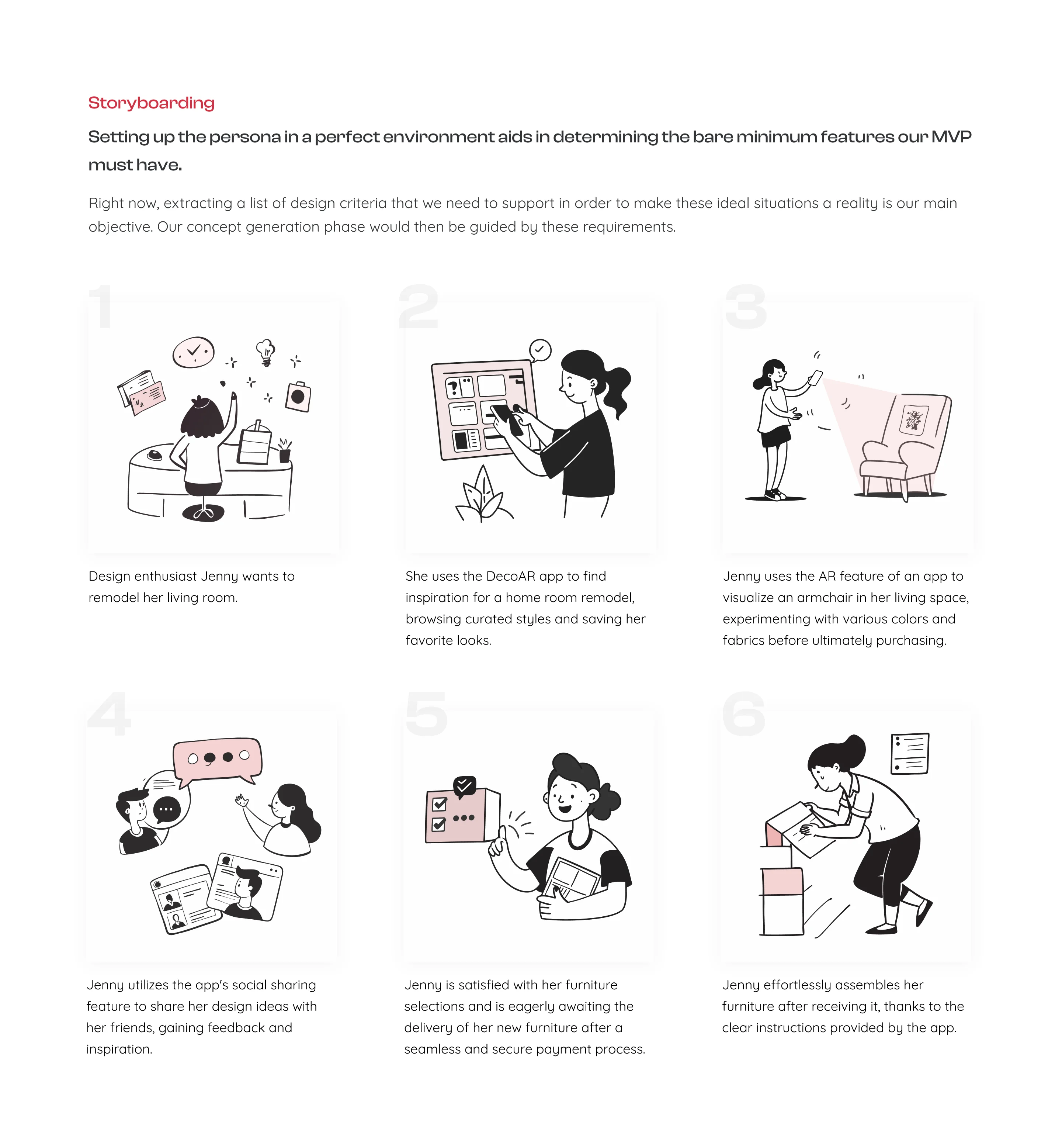 Storyboarding

Setting up the persona in a perfect environment aids in determining the bare minimum features our MVP must have.

Right now, extracting a list of design criteria that we need to support in order to make these ideal situations a reality is our main objective. Our concept generation phase would then be guided by these requirements.

1

Design enthusiast Jenny wants to remodel her living room.

2

She uses the DecoAR app to find inspiration for a home room remodel, browsing curated styles and saving her favorite looks.

3

Jenny uses the AR feature of an app to visualize an armchair in her living space, experimenting with various colors and fabrics before ultimately purchasing.

4

Jenny utilizes the app's social sharing feature to share her design ideas with her friends, gaining feedback and inspiration.

5

Jenny is satisfied with her furniture selections and is eagerly awaiting the delivery of her new furniture after a seamless and secure payment process.

6

Jenny effortlessly assembles her furniture after receiving it, thanks to the clear instructions provided by the app.