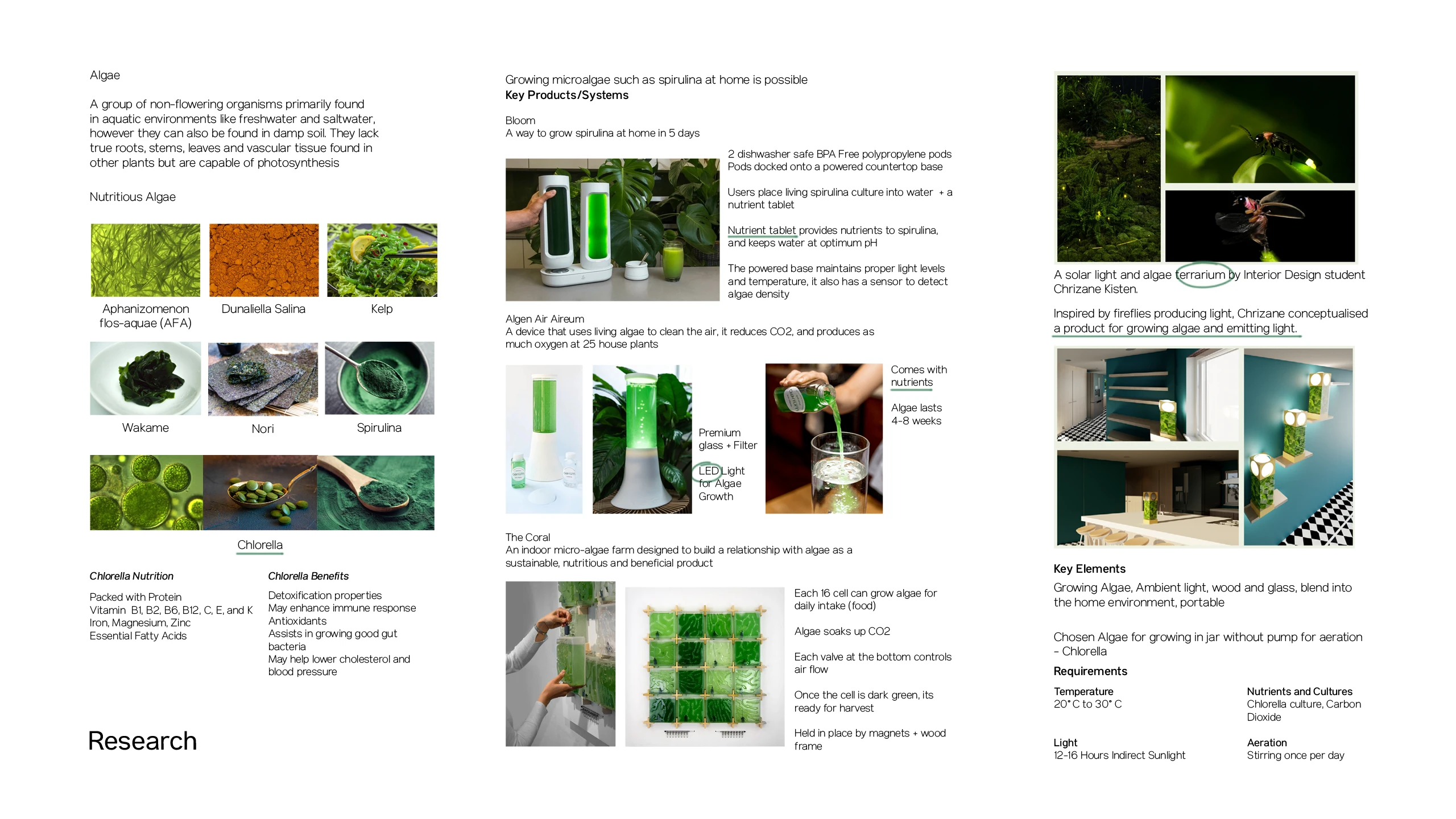 Algae

A group of non-flowering organisms primarily found in aquatic environments like freshwater and saltwater, however they can also be found in damp soil. They lack true roots, stems, leaves and vascular tissue found in other plants but are capable of photosynthesis

Nutritious Algae

Aphanizomenon flos-aquae (AFA)

Dunaliella Salina

Kelp

Wakame

Nori

Spirulina

Chlorella

Chlorella Nutrition

Packed with Protein
Vitamin B1, B2, B6, B12, C, E, and K
Iron, Magnesium, Zinc
Essential Fatty Acids

Chlorella Benefits

Detoxification properties
May enhance immune response
Antioxidants
Assists in growing good gut bacteria
May help lower cholesterol and blood pressure

Research

Growing microalgae such as spirulina at home is possible
Key Products/Systems

Bloom
A way to grow spirulina at home in 5 days

2 dishwasher safe BPA Free polypropylene pods
Pods docked onto a powered countertop base

Users place living spirulina culture into water + a nutrient tablet

Nutrient tablet provides nutrients to spirulina, and keeps water at optimum pH

The powered base maintains proper light levels and temperature, it also has a sensor to detect algae density

Algen Air Aireum
A device that uses living algae to clean the air, it reduces CO2, and produces as much oxygen at 25 house plants

Premium glass + Filter

LED Light for Algae Growth

Comes with nutrients

Algae lasts 4-8 weeks

The Coral
An indoor micro-algae farm designed to build a relationship with algae as a sustainable, nutritious and beneficial product

Each 16 cell can grow algae for daily intake (food)

Algae soaks up CO2

Each valve at the bottom controls air flow

Once the cell is dark green, its ready for harvest

Held in place by magnets + wood frame

A solar light and algae terrarium by Interior Design student Chrizane Kisten.

Inspired by fireflies producing light, Chrizane conceptualised a product for growing algae and emitting light.

Key Elements
Growing Algae, Ambient light, wood and glass, blend into the home environment, portable

Chosen Algae for growing in jar without pump for aeration - Chlorella
Requirements

Temperature
20° C to 30° C

Nutrients and Cultures
Chlorella culture, Carbon Dioxide

Light
12-16 Hours Indirect Sunlight

Aeration
Stirring once per day