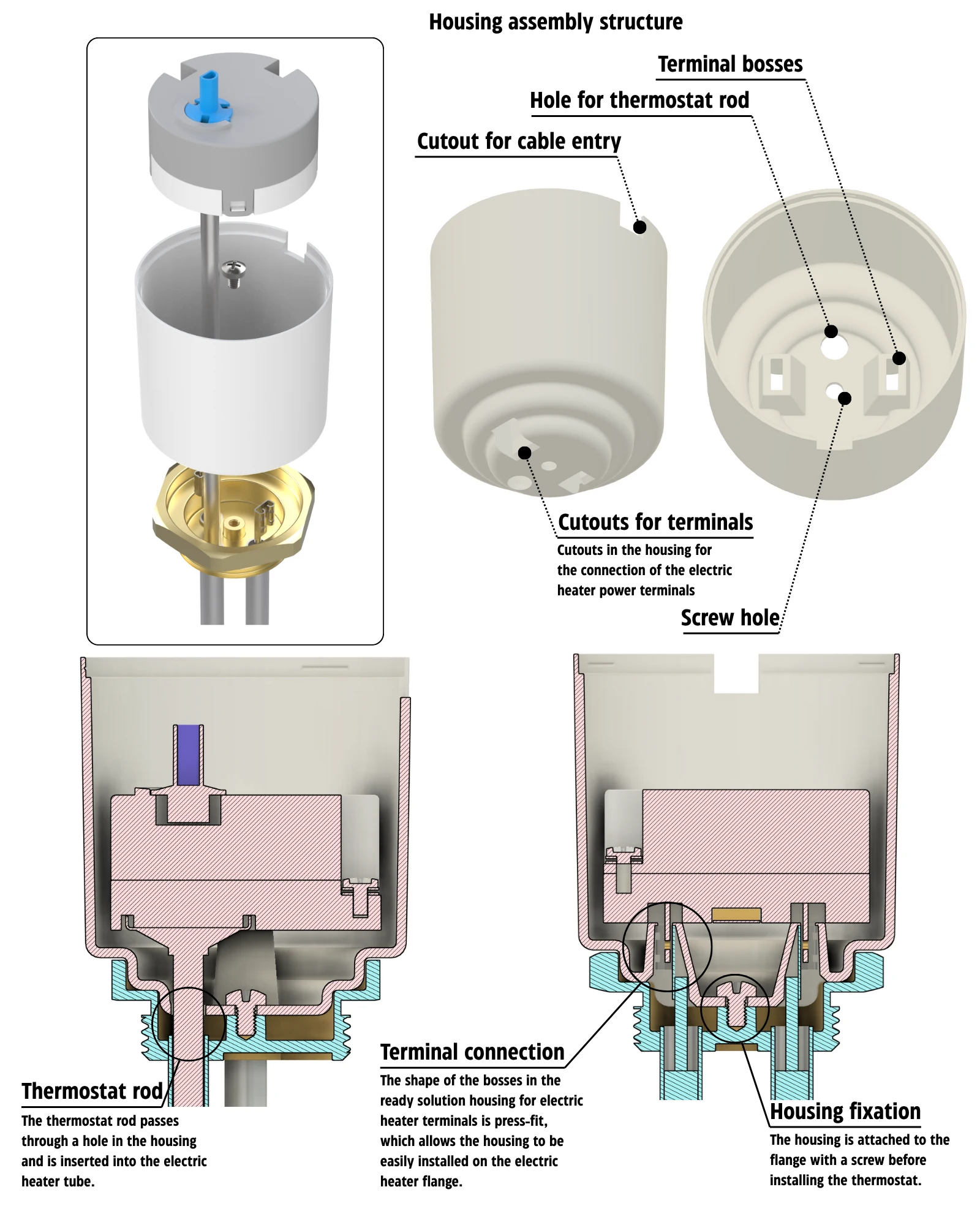 Housing assembly structure

Terminal bosses

Hole for thermostat rod

Cutout for cable entry

Cutouts for terminals

Cutouts in the housing for the connection of the electric heater power terminals

Screw hole

Thermostat rod

The thermostat rod passes through a hole in the housing and is inserted into the electric heater tube.

Terminal connection

The shape of the bosses in the ready solution housing for electric heater terminals is press-fit, which allows the housing to be easily installed on the electric heater flange.

Housing fixation

The housing is attached to the flange with a screw before installing the thermostat.